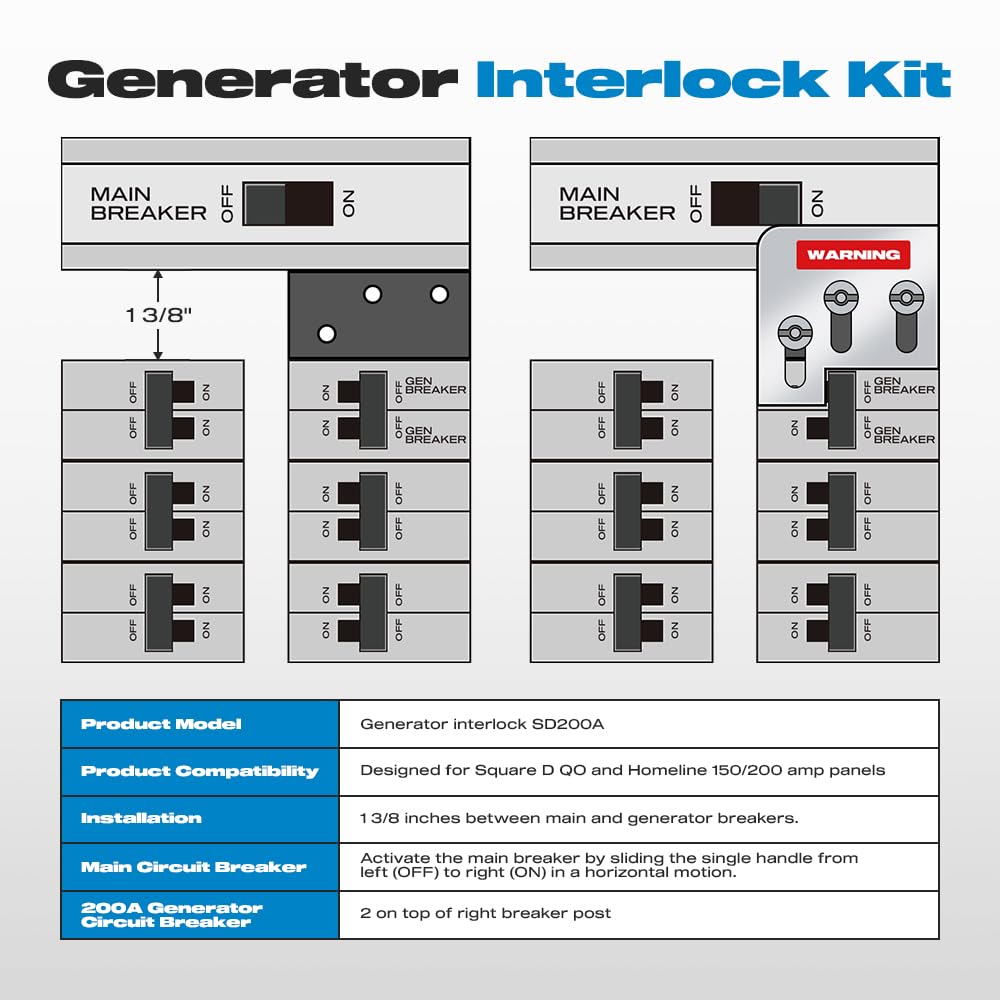 Generator Interlock Kit

MAIN BREAKER OFF ON

1 3/8"

OFF ON
OFF ON
OFF ON
OFF ON
OFF ON
OFF ON

ON OFF GEN BREAKER
ON OFF GEN BREAKER
ON OFF
ON OFF
ON OFF
ON OFF

MAIN BREAKER OFF ON

WARNING

OFF ON
OFF ON
OFF ON
OFF ON
OFF ON
OFF ON

OFF GEN BREAKER
ON OFF GEN BREAKER
ON OFF
ON OFF
ON OFF
ON OFF

| Product Model | Generator interlock SD200A |
|---|---|
| Product Compatibility | Designed for Square D QO and Homeline 150/200 amp panels |
| Installation | 1 3/8 inches between main and generator breakers. |
| Main Circuit Breaker | Activate the main breaker by sliding the single handle from left (OFF) to right (ON) in a horizontal motion. |
| 200A Generator Circuit Breaker | 2 on top of right breaker post |