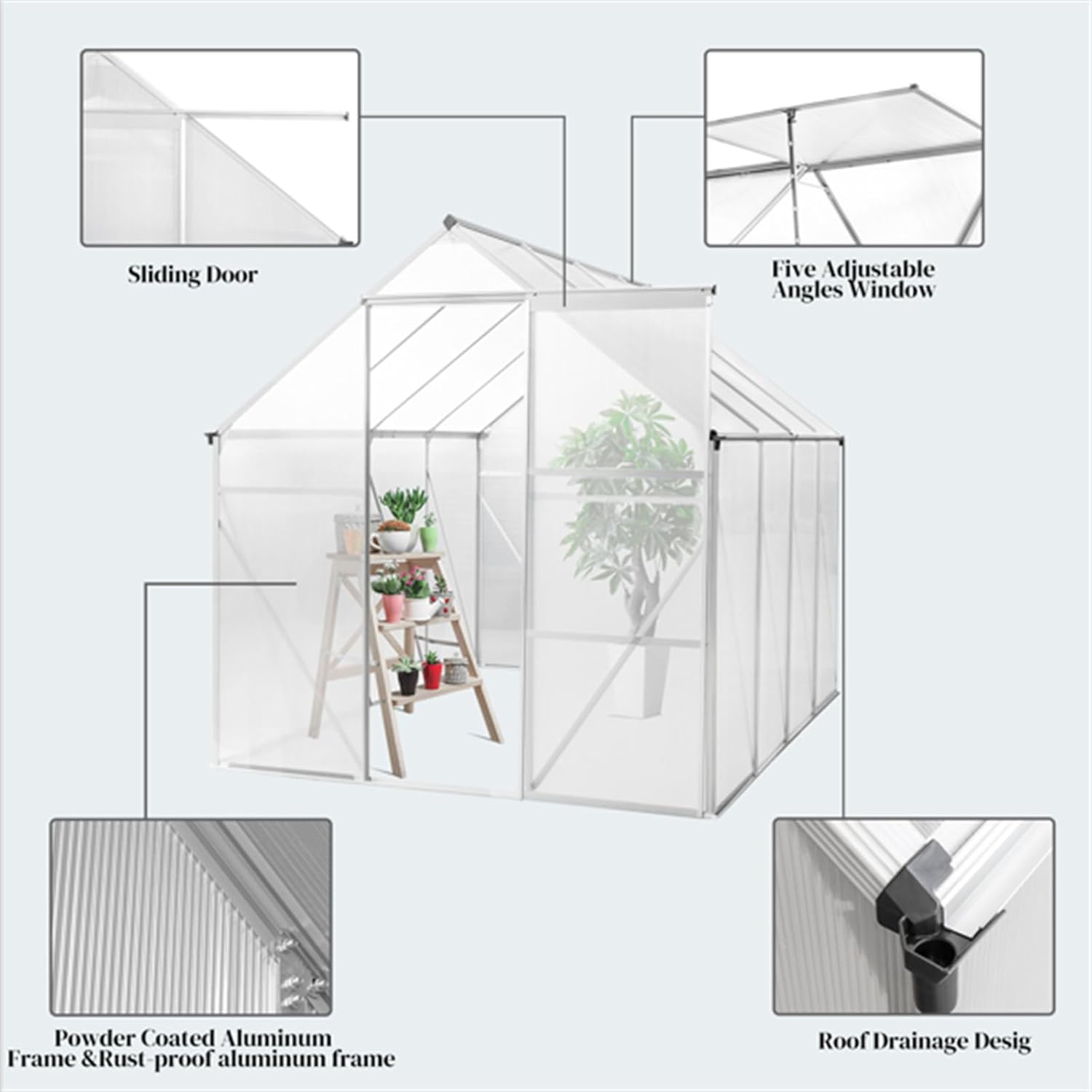 Sliding Door

Five Adjustable Angles Window

Powder Coated Aluminum Frame &Rust-proof aluminum frame

Roof Drainage Desig