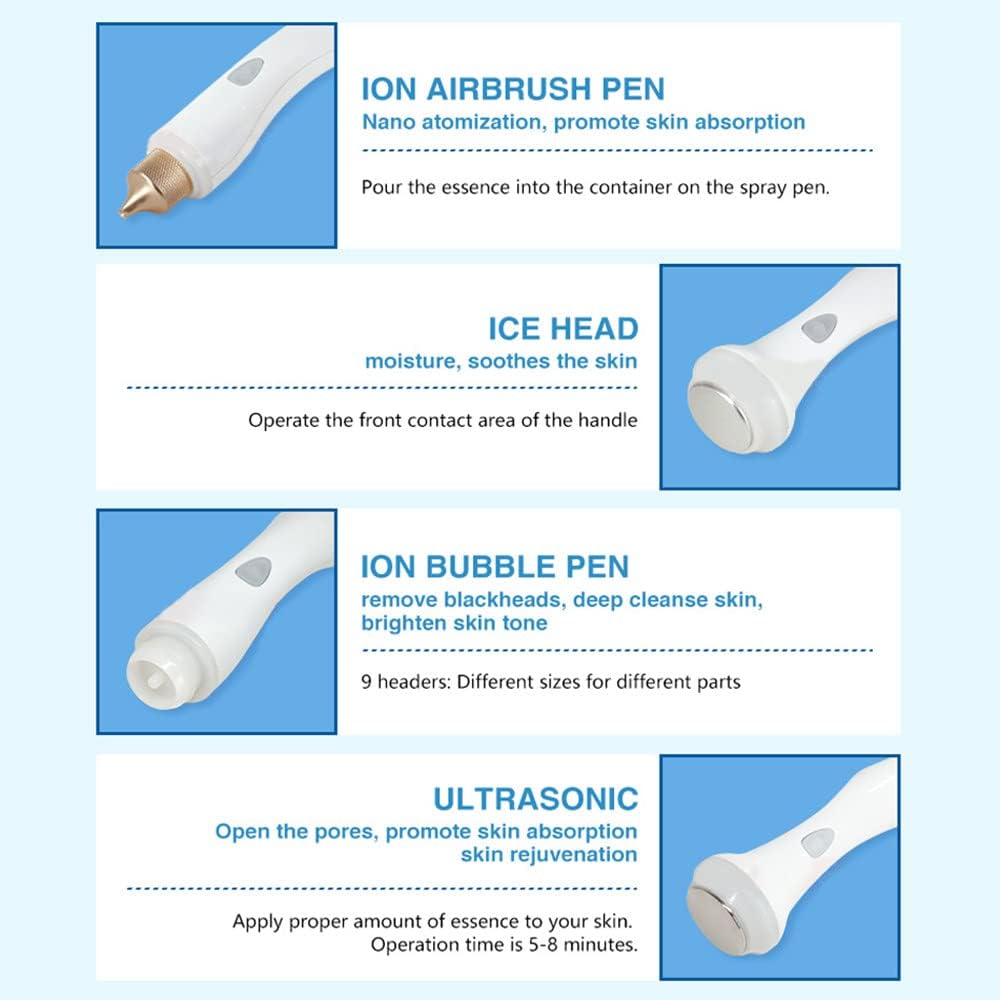 ION AIRBRUSH PEN
Nano atomization, promote skin absorption

Pour the essence into the container on the spray pen.

ICE HEAD
moisture, soothes the skin

Operate the front contact area of the handle

ION BUBBLE PEN
remove blackheads, deep cleanse skin, brighten skin tone

9 headers: Different sizes for different parts

ULTRASONIC
Open the pores, promote skin absorption skin rejuvenation

Apply proper amount of essence to your skin. Operation time is 5-8 minutes.