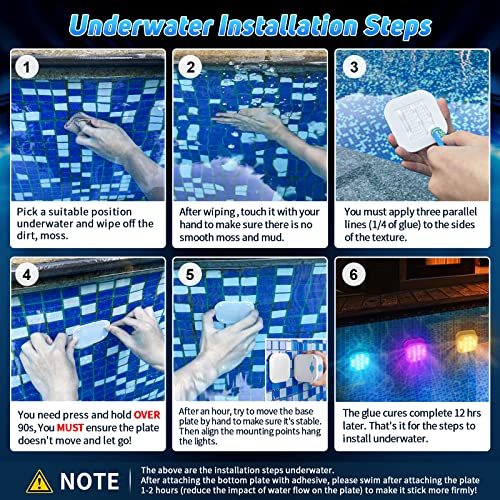 Underwater Installation Steps

1

Pick a suitable position underwater and wipe off the dirt, moss.

2

After wiping , touch it with your hand to make sure there is no smooth moss and mud.

3

You must apply three parallel lines (1/4 of glue) to the sides of the texture.

4

You need press and hold OVER 90s, You MUST ensure the plate doesn't move and let go!

5

After an hour, try to move the base plate by hand to make sure it's stable. Then align the mounting points hang the lights.

6

The glue cures complete 12 hrs later. That's it for the steps to install underwater.

NOTE

The above are the installation steps underwater.
After attaching the bottom plate with adhesive, please swim after attaching the plate 1-2 hours (reduce the impact of water flow on the plate) to make it stick more firmly!