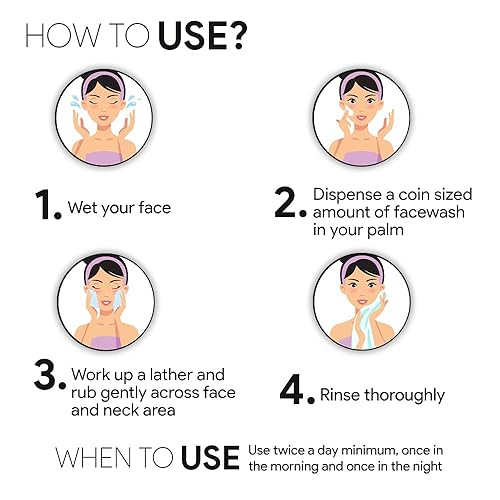 HOW TO USE?

1. Wet your face

2. Dispense a coin sized amount of facewash in your palm

3. Work up a lather and rub gently across face and neck area

4. Rinse thoroughly

WHEN TO USE Use twice a day minimum, once in the morning and once in the night