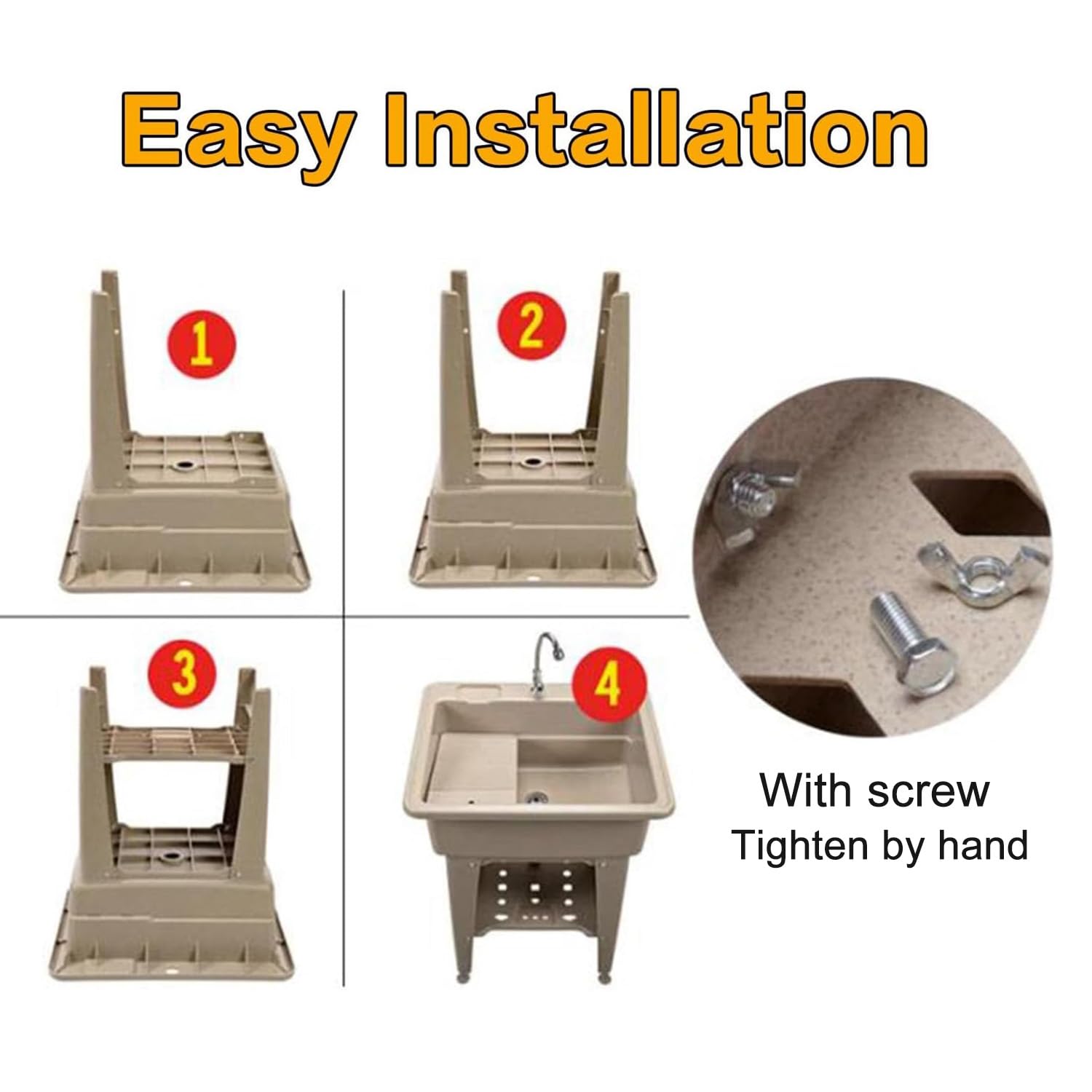 Easy Installation

1

2

3

4

With screw
Tighten by hand