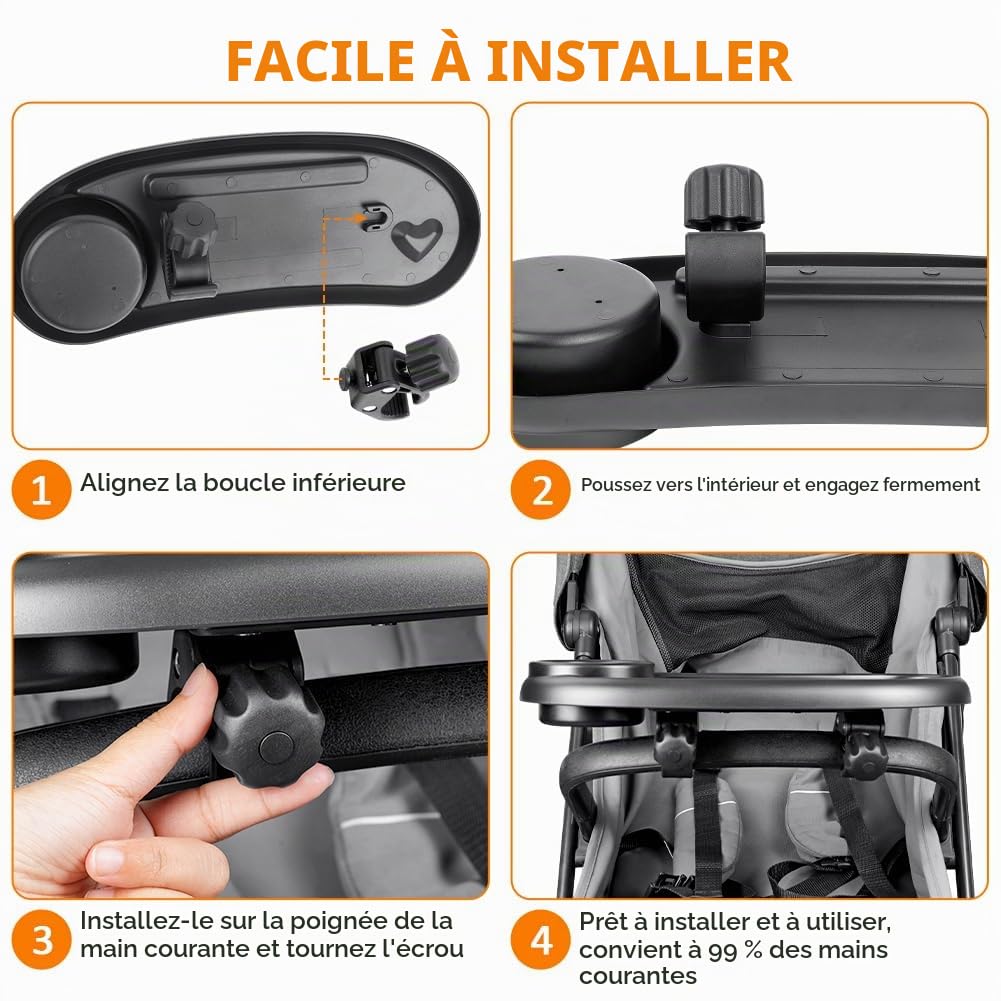 FACILE À INSTALLER

1 Alignez la boucle inférieure

2 Poussez vers l'intérieur et engagez fermement

3 Installez-le sur la poignée de la main courante et tournez l'écrou

4 Prêt à installer et à utiliser, convient à 99 % des mains courantes