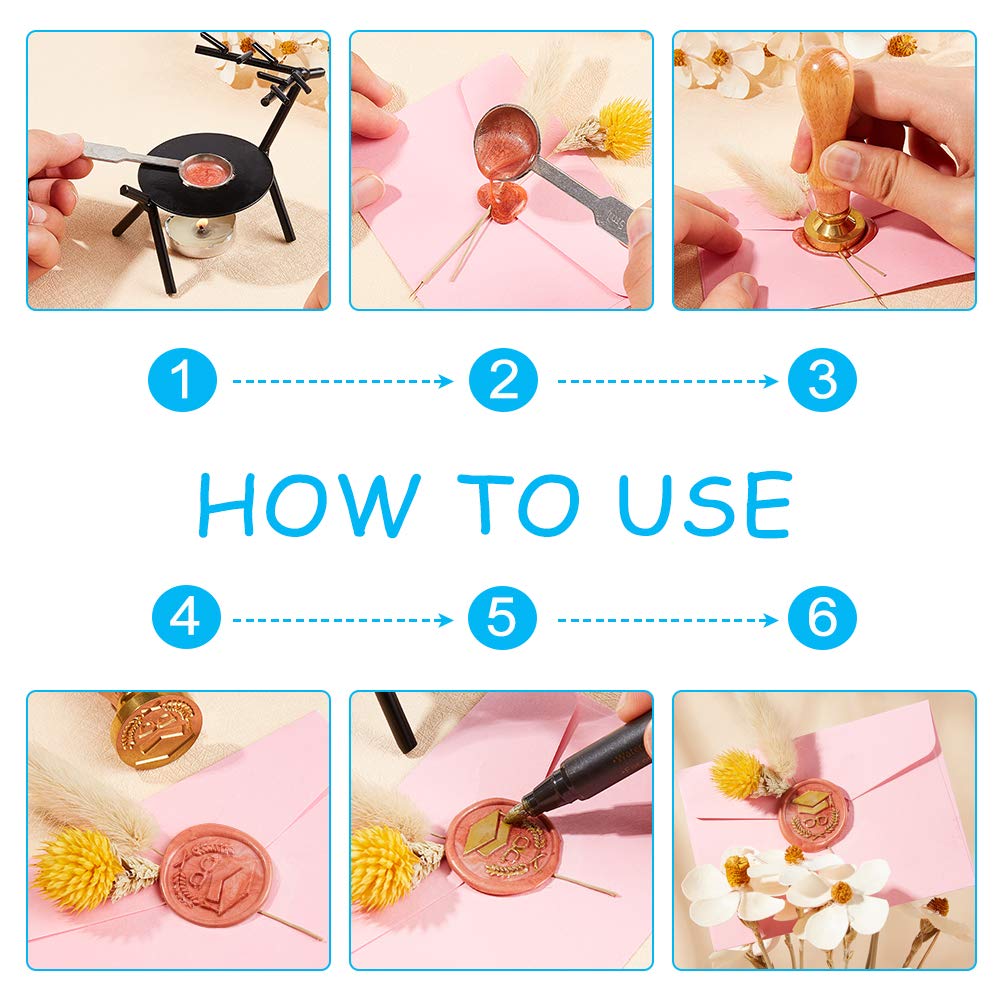 1 2 3

HOW TO USE

4 5 6