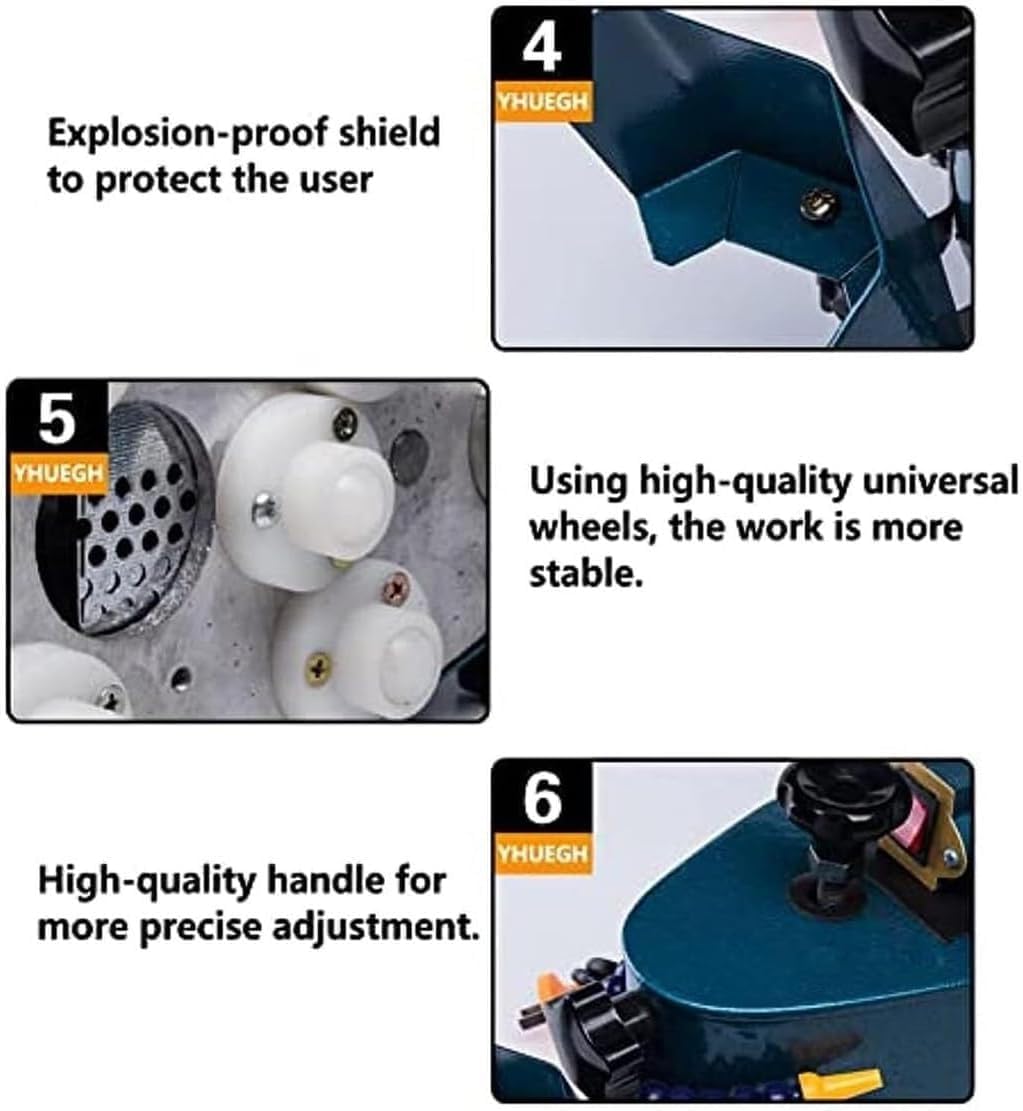 Explosion-proof shield to protect the user

4
YHUEGH

5
YHUEGH

Using high-quality universal wheels, the work is more stable.

High-quality handle for more precise adjustment.

6
YHUEGH