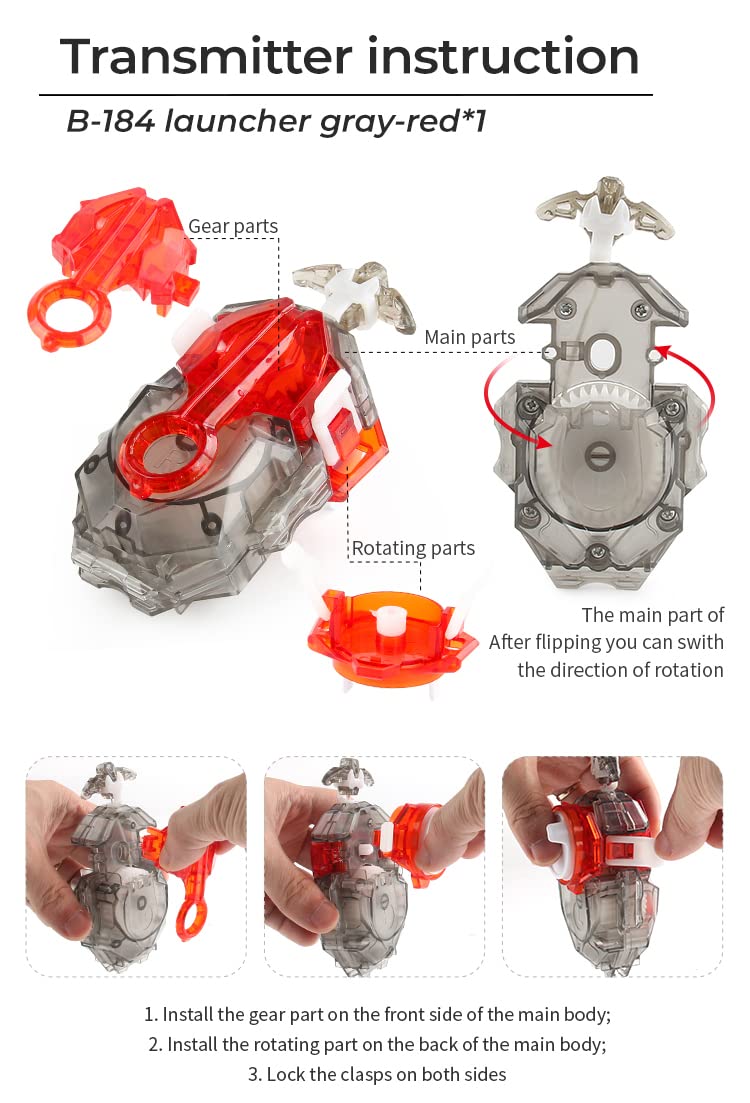 Transmitter instruction

B-184 launcher gray-red*1

Gear parts

Main parts

Rotating parts

The main part of
After flipping you can swith
the direction of rotation

1. Install the gear part on the front side of the main body;
2. Install the rotating part on the back of the main body;
3. Lock the clasps on both sides