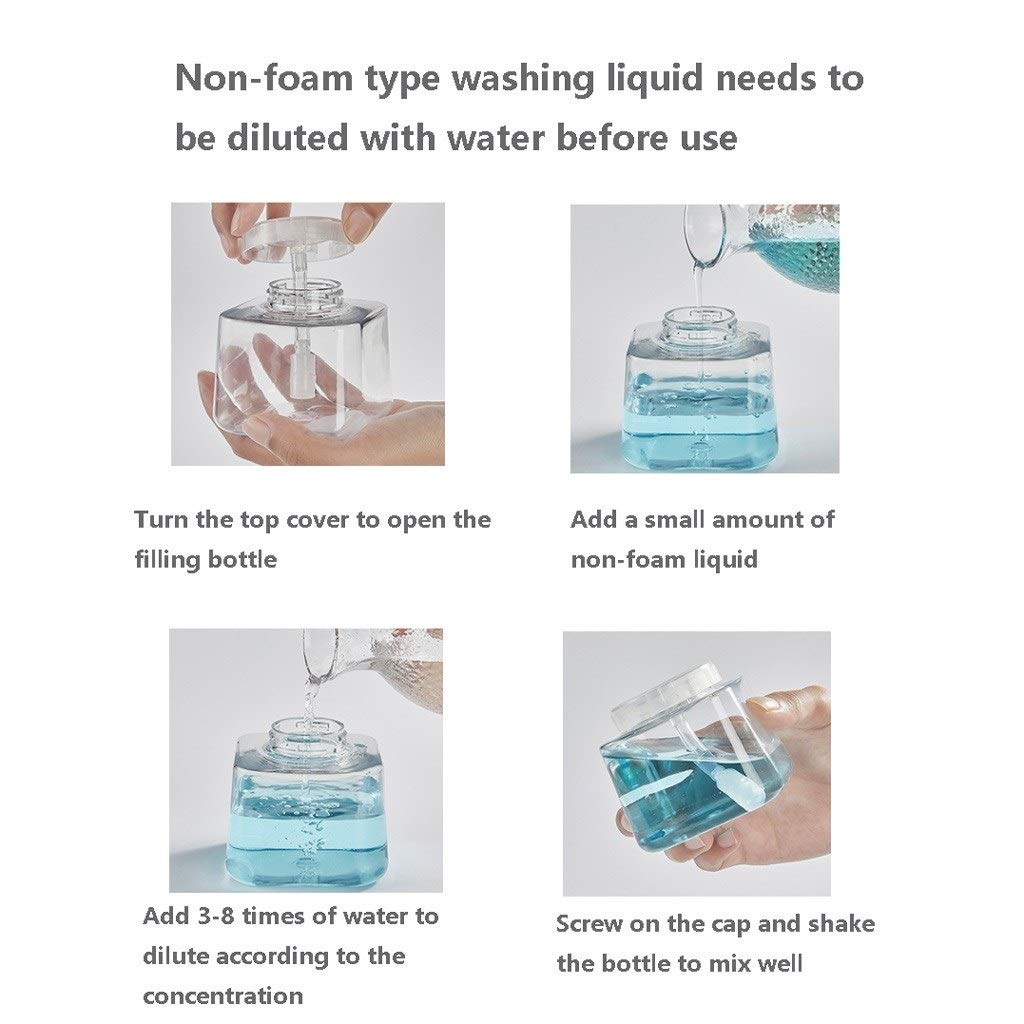 Non-foam type washing liquid needs to be diluted with water before use

Turn the top cover to open the filling bottle

Add a small amount of non-foam liquid

Add 3-8 times of water to dilute according to the concentration

Screw on the cap and shake the bottle to mix well