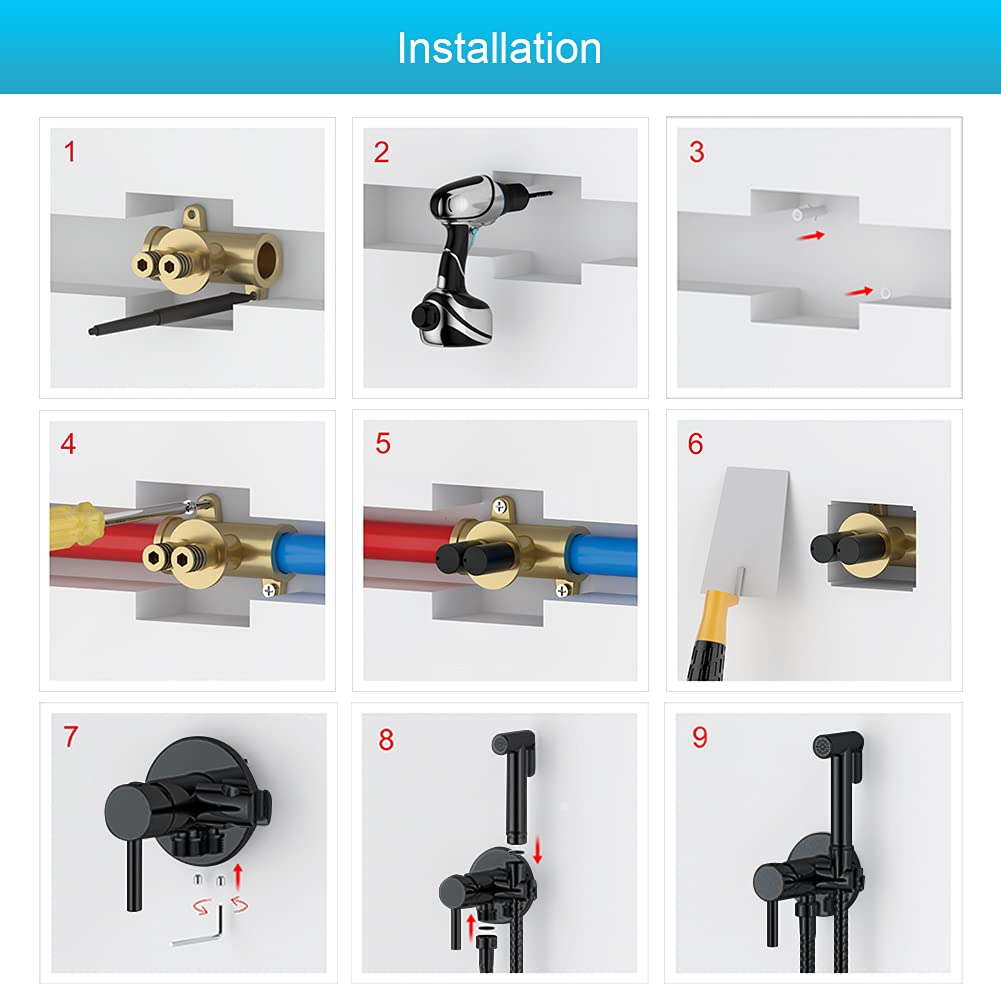 Installation

1

2

3

4

5

6

7

8

9