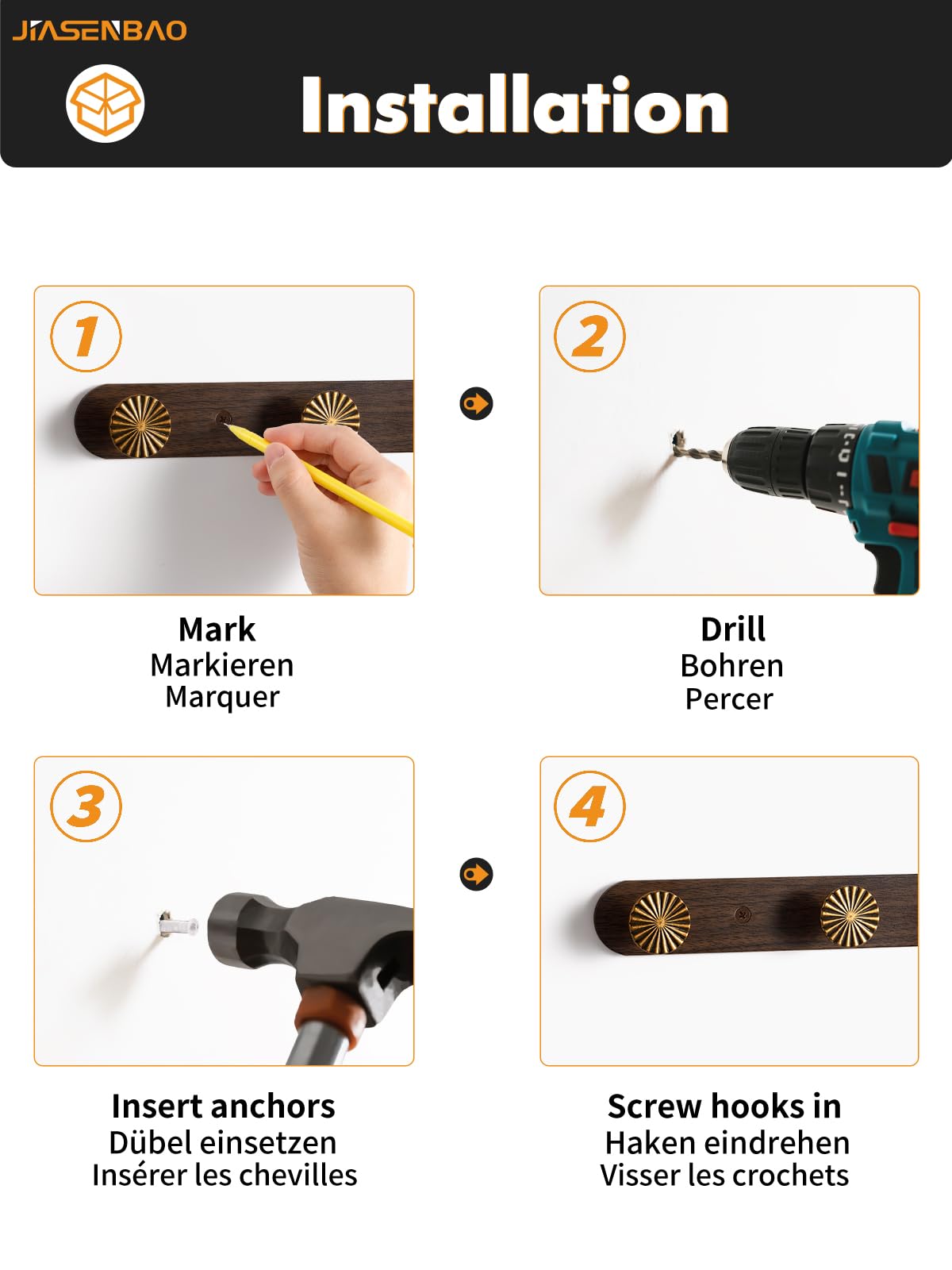 JIASENBAO

Installation

1

Mark
Markieren
Marquer

2

Drill
Bohren
Percer

3

Insert anchors
Dübel einsetzen
Insérer les chevilles

4

Screw hooks in
Haken eindrehen
Visser les crochets