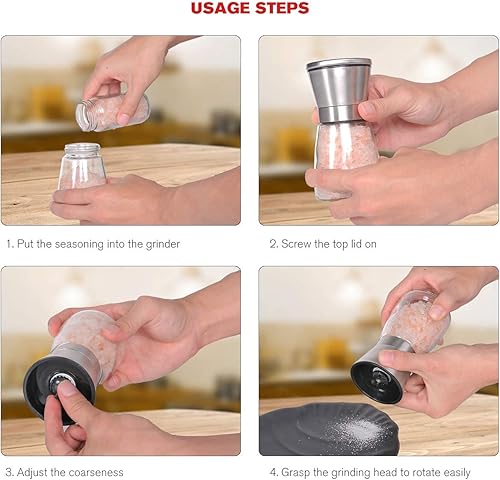 USAGE STEPS

1. Put the seasoning into the grinder

2. Screw the top lid on

3. Adjust the coarseness

4. Grasp the grinding head to rotate easily