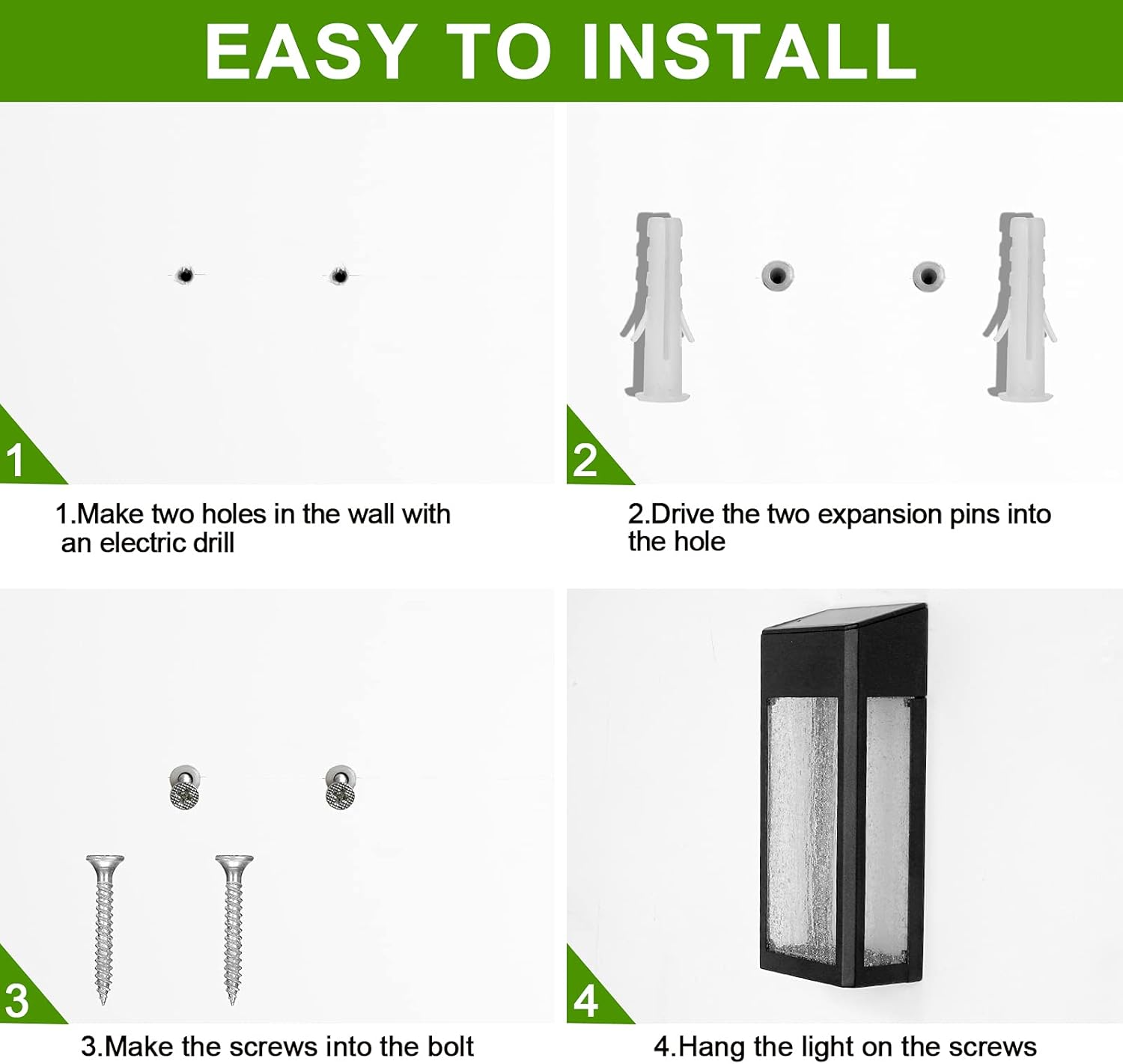 EASY TO INSTALL

1

1.Make two holes in the wall with an electric drill

2

2.Drive the two expansion pins into the hole

3

3.Make the screws into the bolt

4

4.Hang the light on the screws