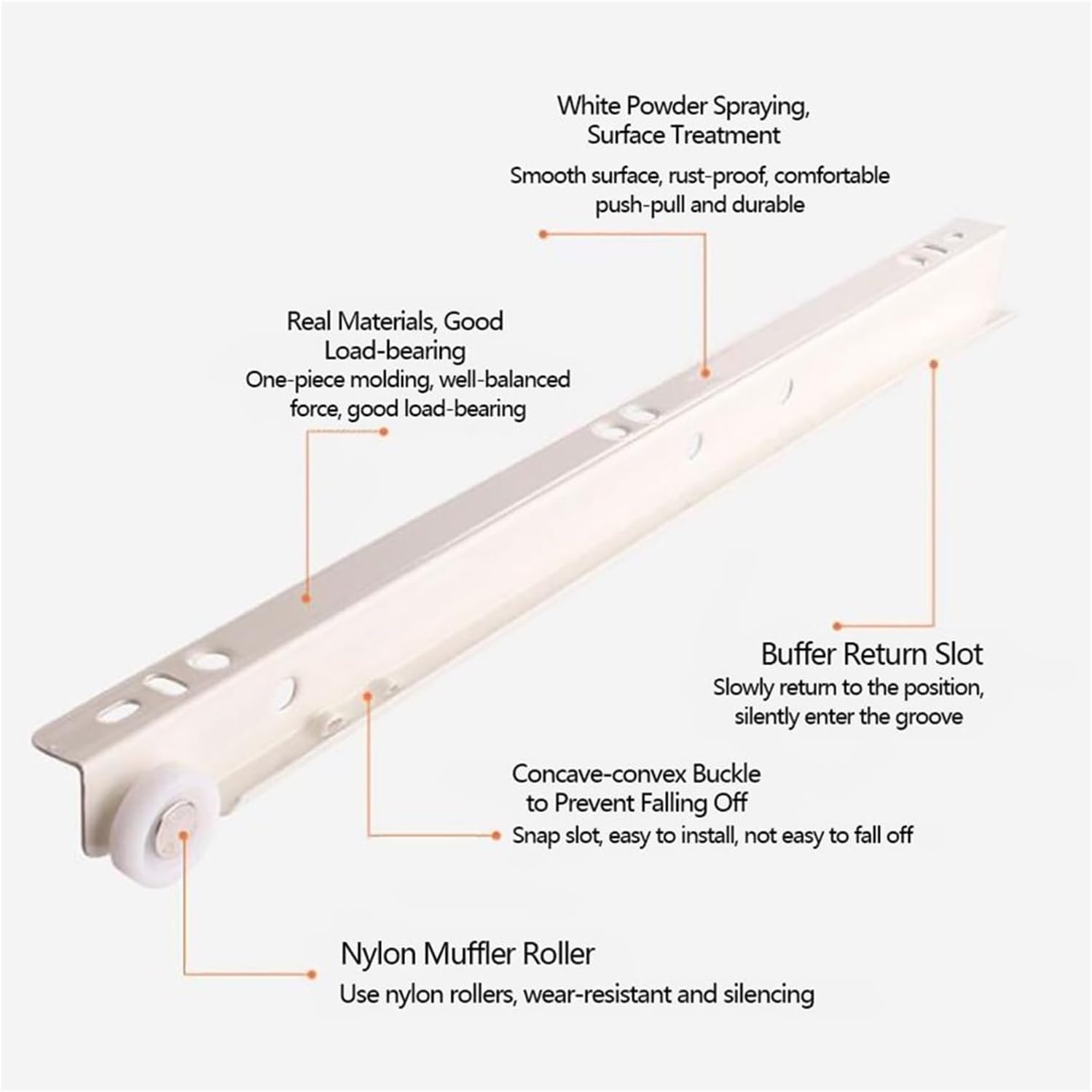 White Powder Spraying, Surface Treatment

Smooth surface, rust-proof, comfortable push-pull and durable

Real Materials, Good Load-bearing

One-piece molding, well-balanced force, good load-bearing

Buffer Return Slot

Slowly return to the position, silently enter the groove

Concave-convex Buckle to Prevent Falling Off

Snap slot, easy to install, not easy to fall off

Nylon Muffler Roller

Use nylon rollers, wear-resistant and silencing