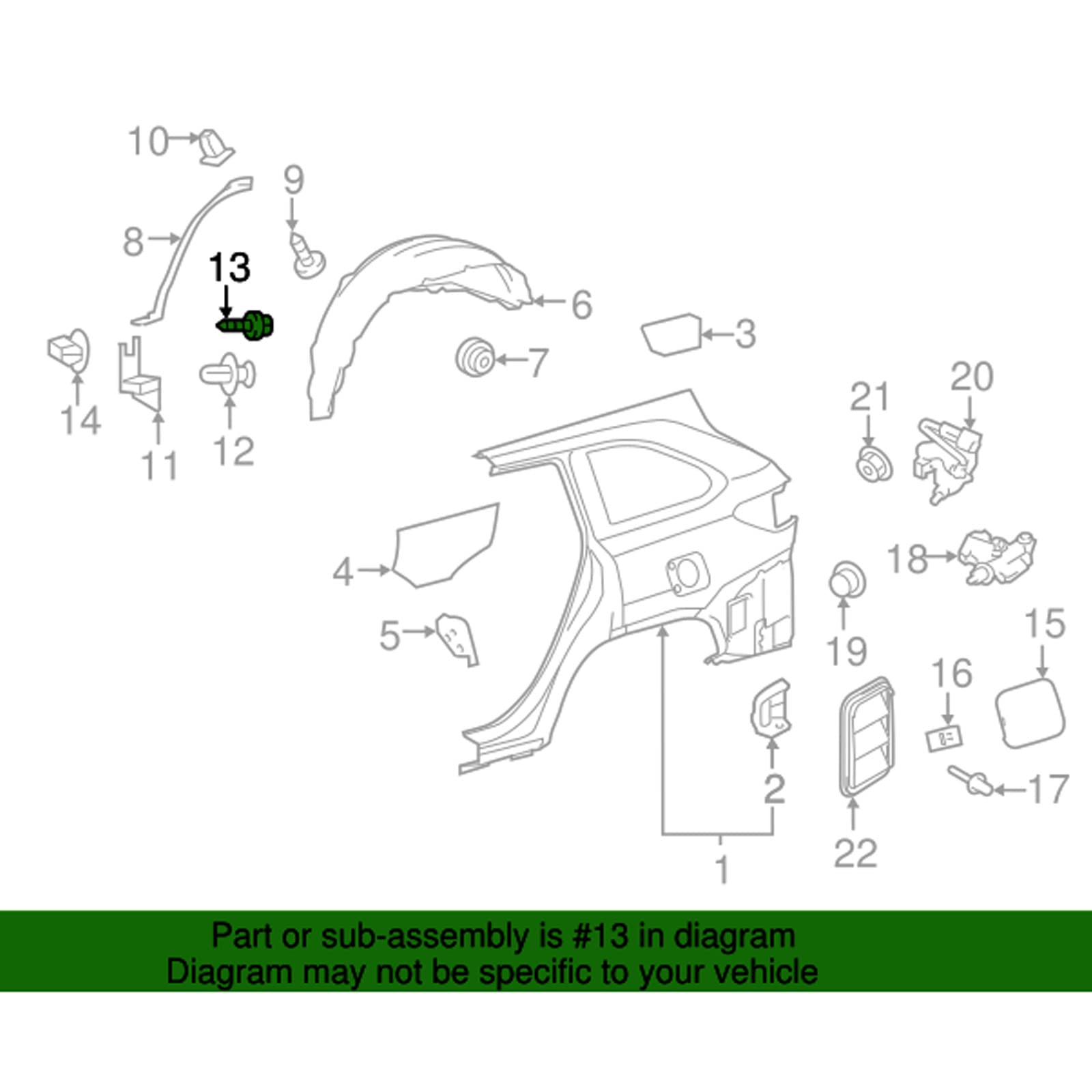 10
9
8
13
6
3
7
14
11
12
21
20
4
18
5
19
15
16
2
17
22
1

Part or sub-assembly is #13 in diagram
Diagram may not be specific to your vehicle