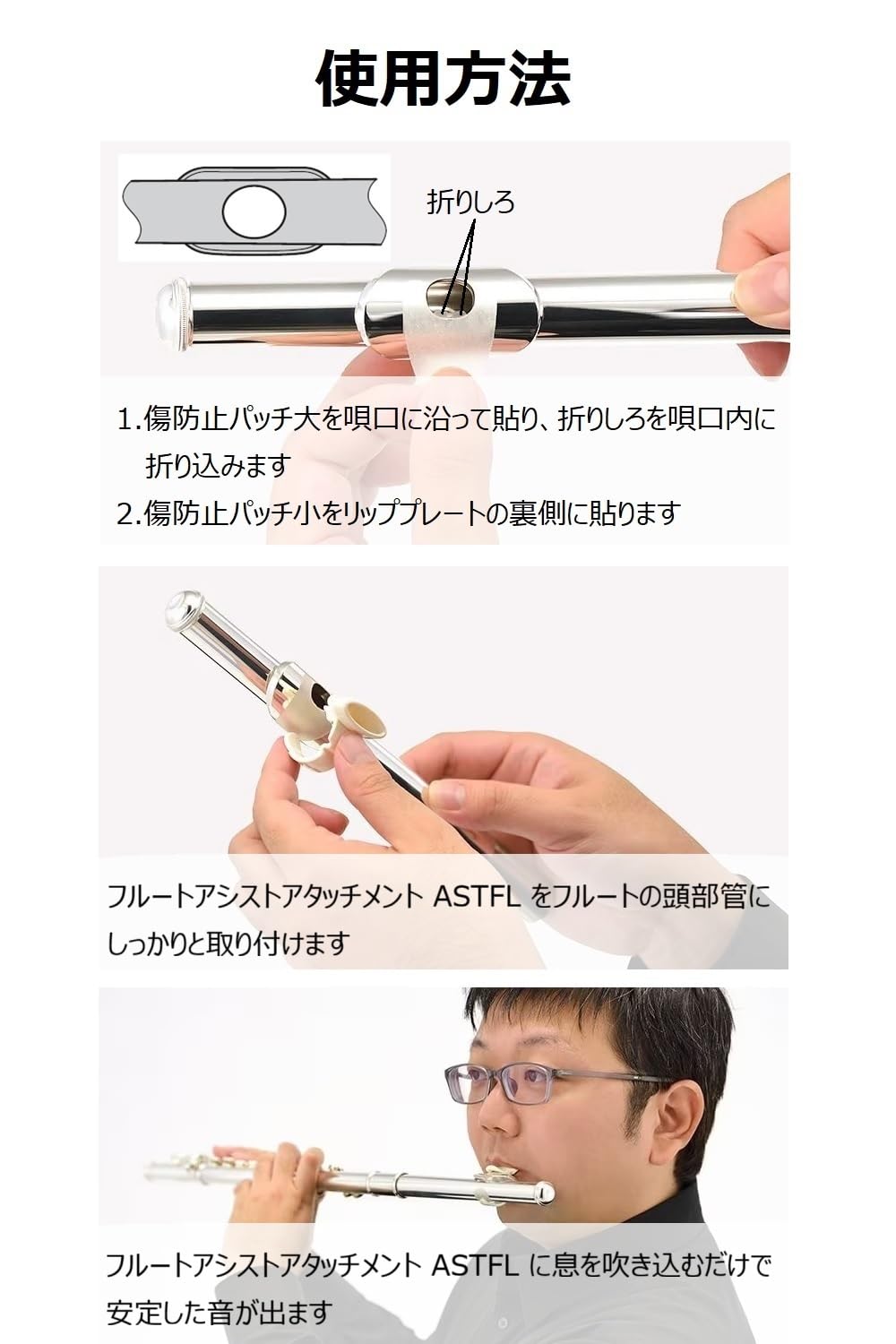 使用方法

折りしろ

1.傷防止パッチ大を唄口に沿って貼り、折りしろを唄口内に折り込みます

2.傷防止パッチ小をリッププレートの裏側に貼ります

フルートアシストアタッチメント ASTFL をフルートの頭部管にしっかりと取り付けます

フルートアシストアタッチメント ASTFL に息を吹き込むだけで安定した音が出ます