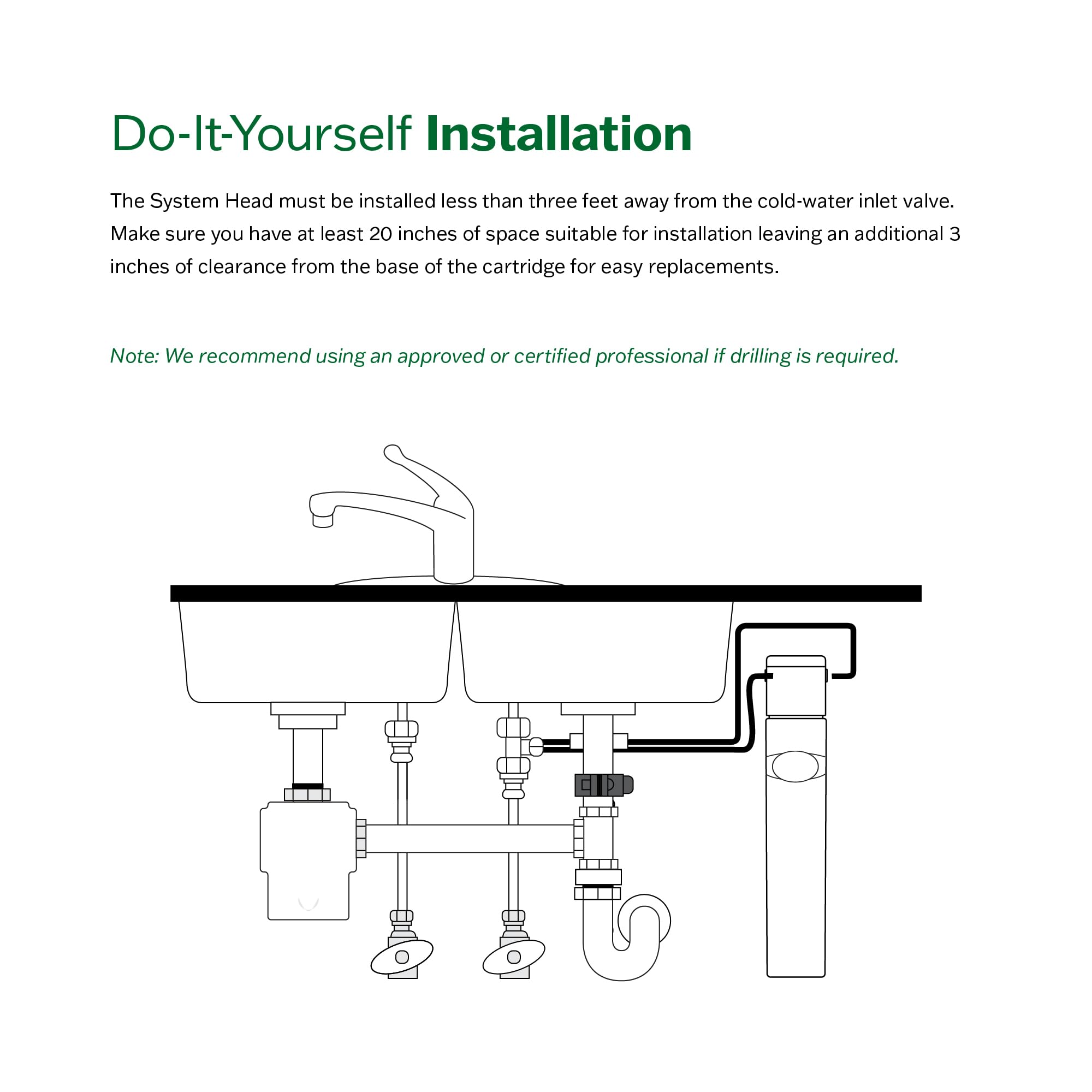 Do-It-Yourself Installation

The System Head must be installed less than three feet away from the cold-water inlet valve. Make sure you have at least 20 inches of space suitable for installation leaving an additional 3 inches of clearance from the base of the cartridge for easy replacements.

Note: We recommend using an approved or certified professional if drilling is required.