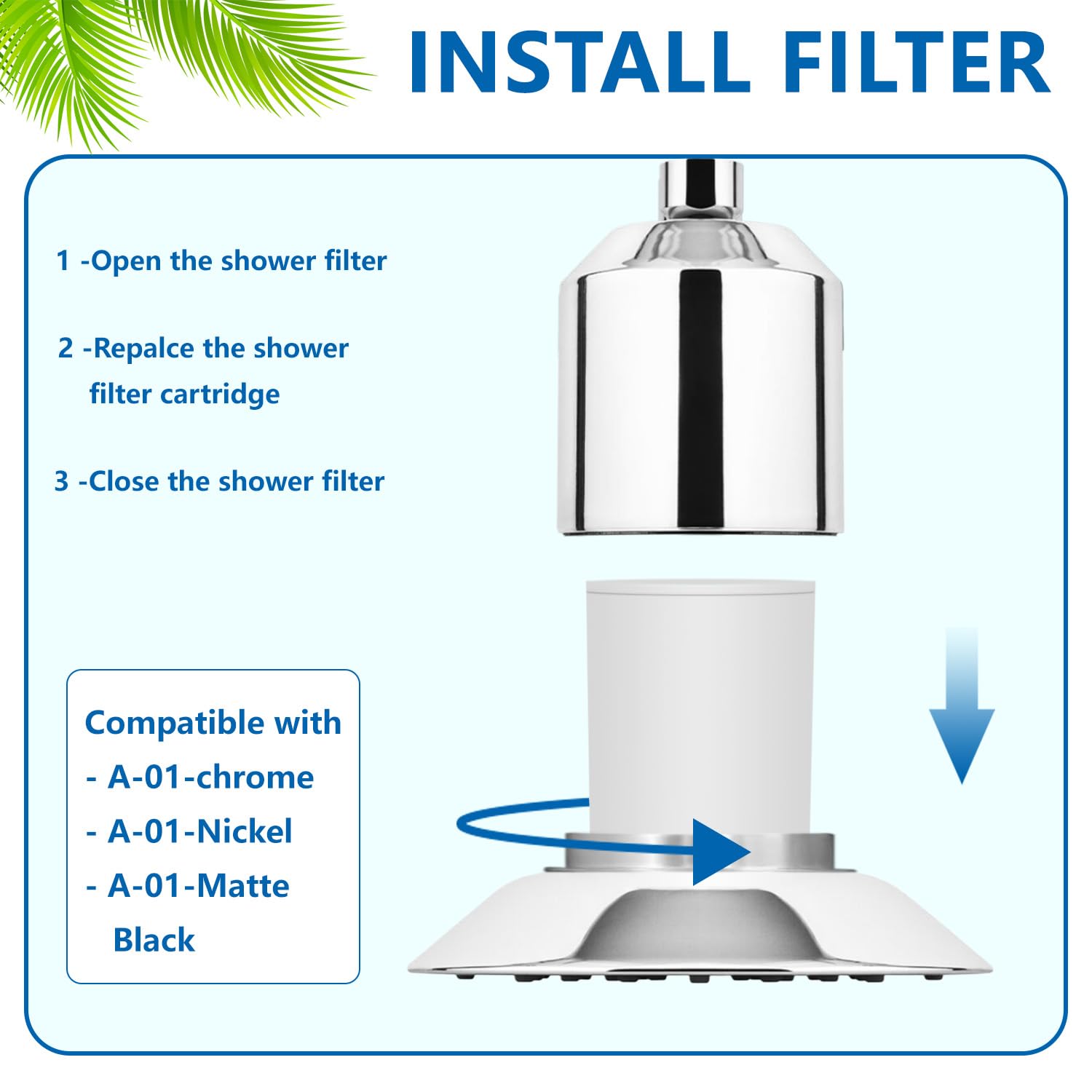 INSTALL FILTER

1 -Open the shower filter

2 -Repalce the shower filter cartridge

3 -Close the shower filter

Compatible with
- A-01-chrome
- A-01-Nickel
- A-01-Matte Black