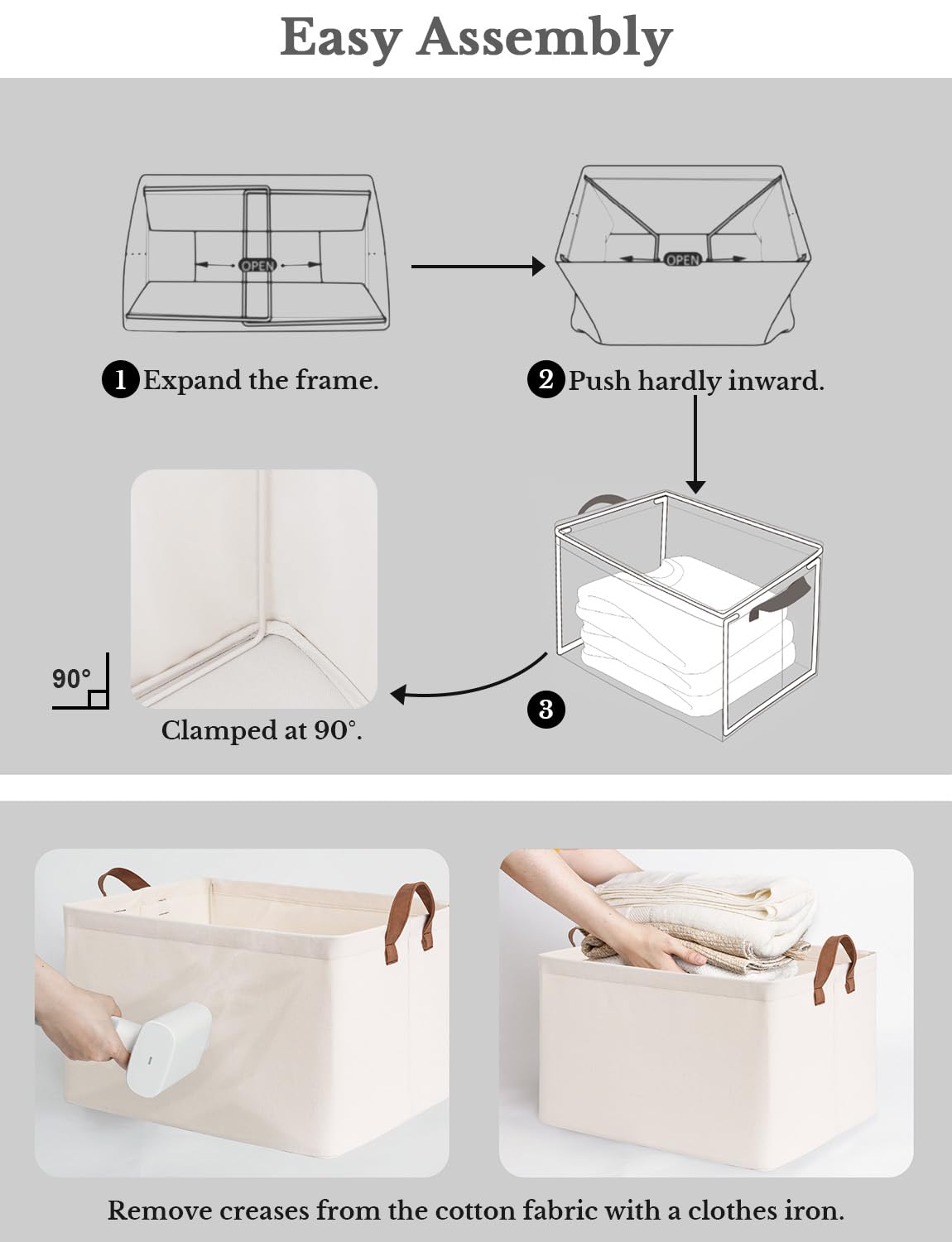 Easy Assembly

OPEN

OPEN

1 Expand the frame.

2 Push hardly inward.

90°

Clamped at 90°.

3

Remove creases from the cotton fabric with a clothes iron.