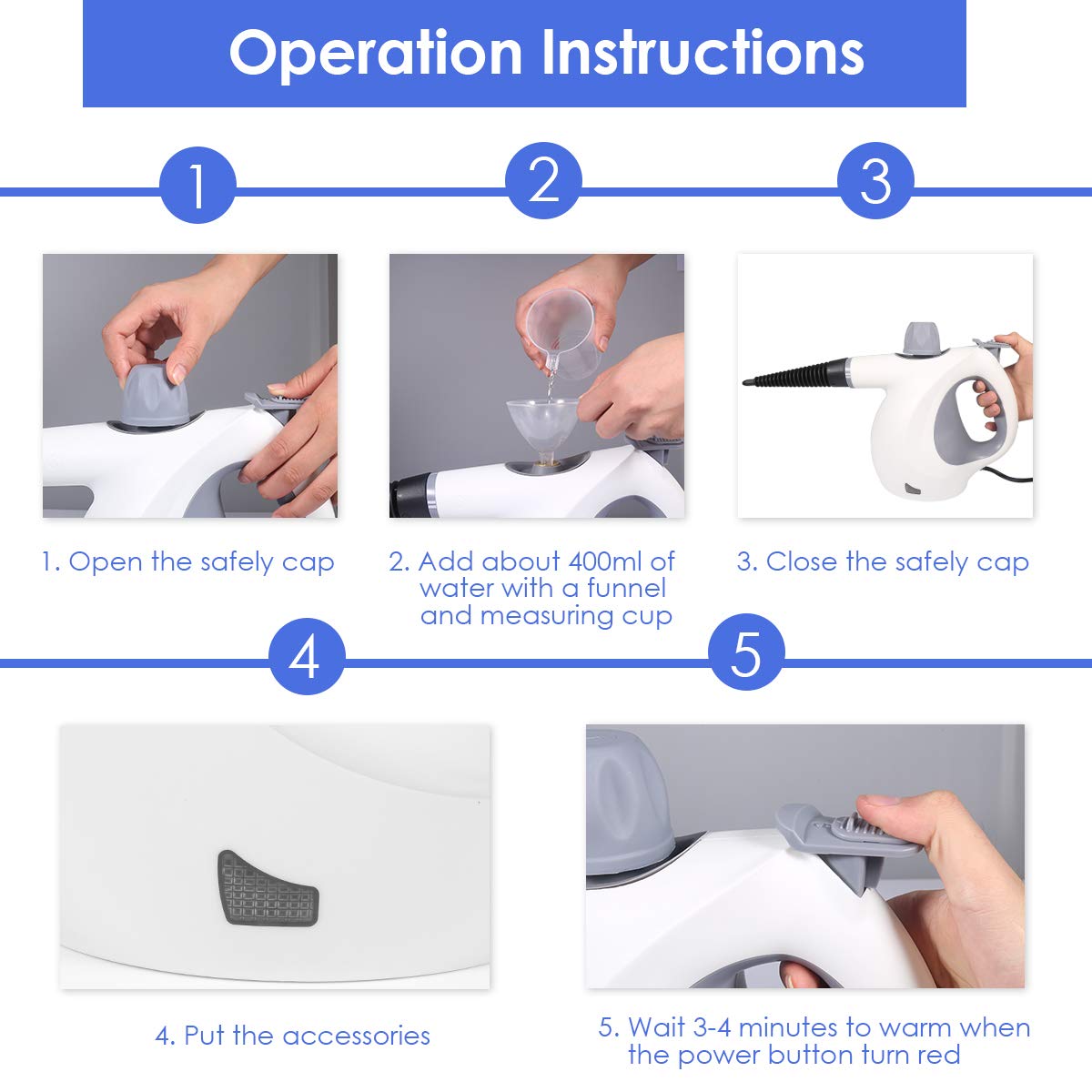 Operation Instructions

1

2

3

1. Open the safely cap

2. Add about 400ml of water with a funnel and measuring cup

3. Close the safely cap

4

5

4. Put the accessories

5. Wait 3-4 minutes to warm when the power button turn red