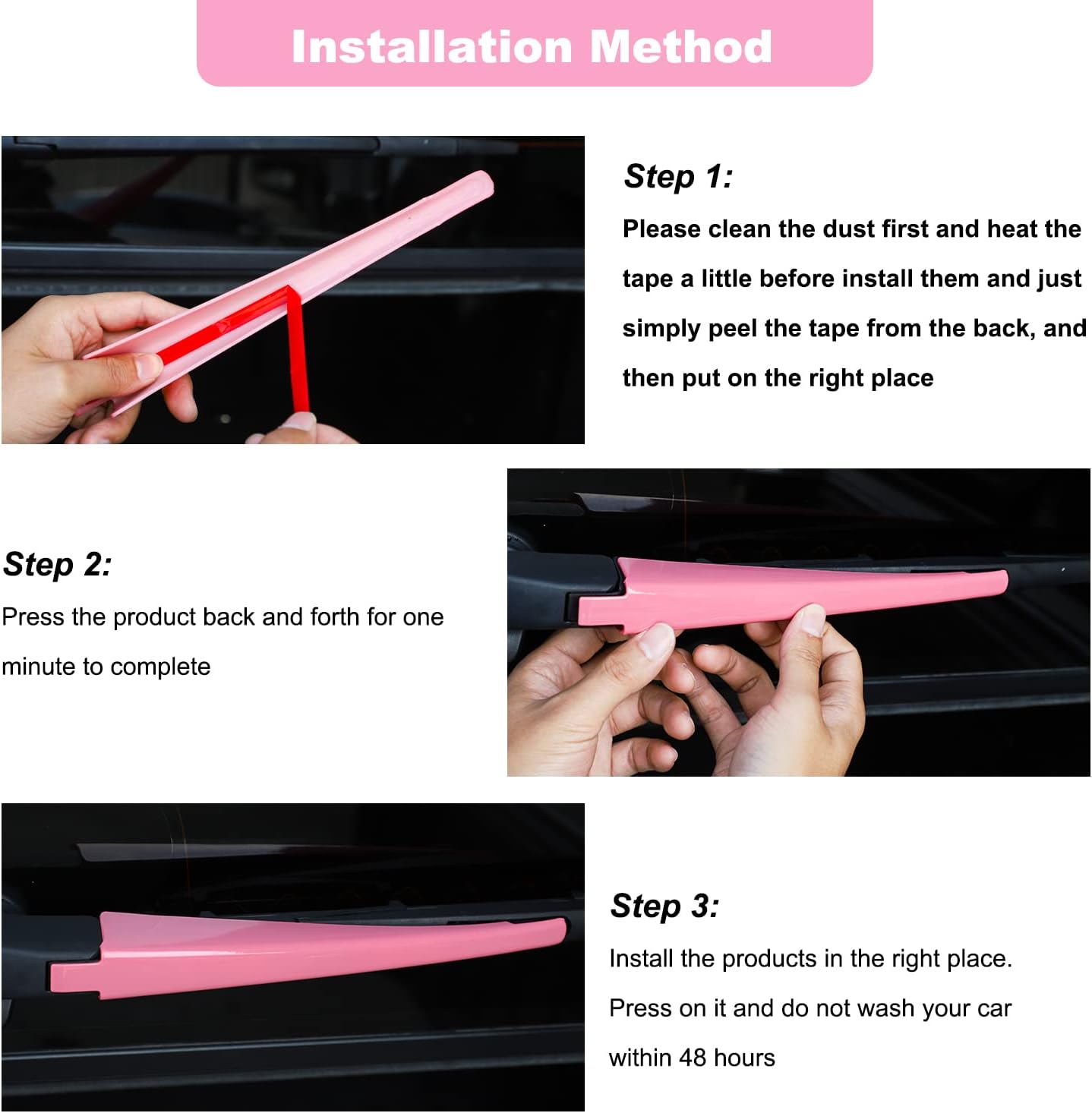 Installation Method

Step 1:
Please clean the dust first and heat the tape a little before install them and just simply peel the tape from the back, and then put on the right place

Step 2:
Press the product back and forth for one minute to complete

Step 3:
Install the products in the right place. Press on it and do not wash your car within 48 hours