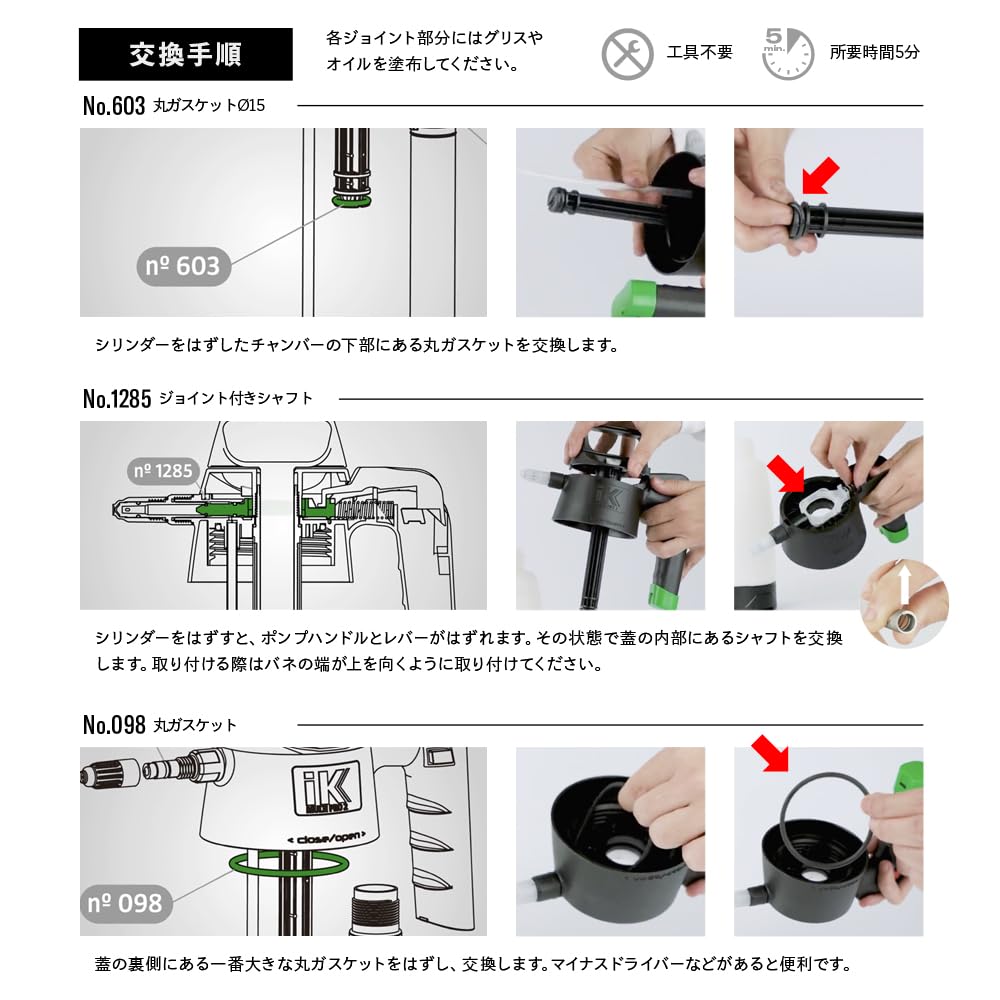 交換手順

各ジョイント部分にはグリスやオイルを塗布してください。

工具不要

5 min.

所要時間5分

No.603 丸ガスケットØ15

nº 603

シリンダーをはずしたチャンバーの下部にある丸ガスケットを交換します。

No.1285 ジョイント付きシャフト

nº 1285

iK

シリンダーをはずすと、ポンプハンドルとレバーがはずれます。その状態で蓋の内部にあるシャフトを交換します。取り付ける際はバネの端が上を向くように取り付けてください。

No.098 丸ガスケット

iK

< close/open >

nº 098

蓋の裏側にある一番大きな丸ガスケットをはずし、交換します。マイナスドライバーなどがあると便利です。