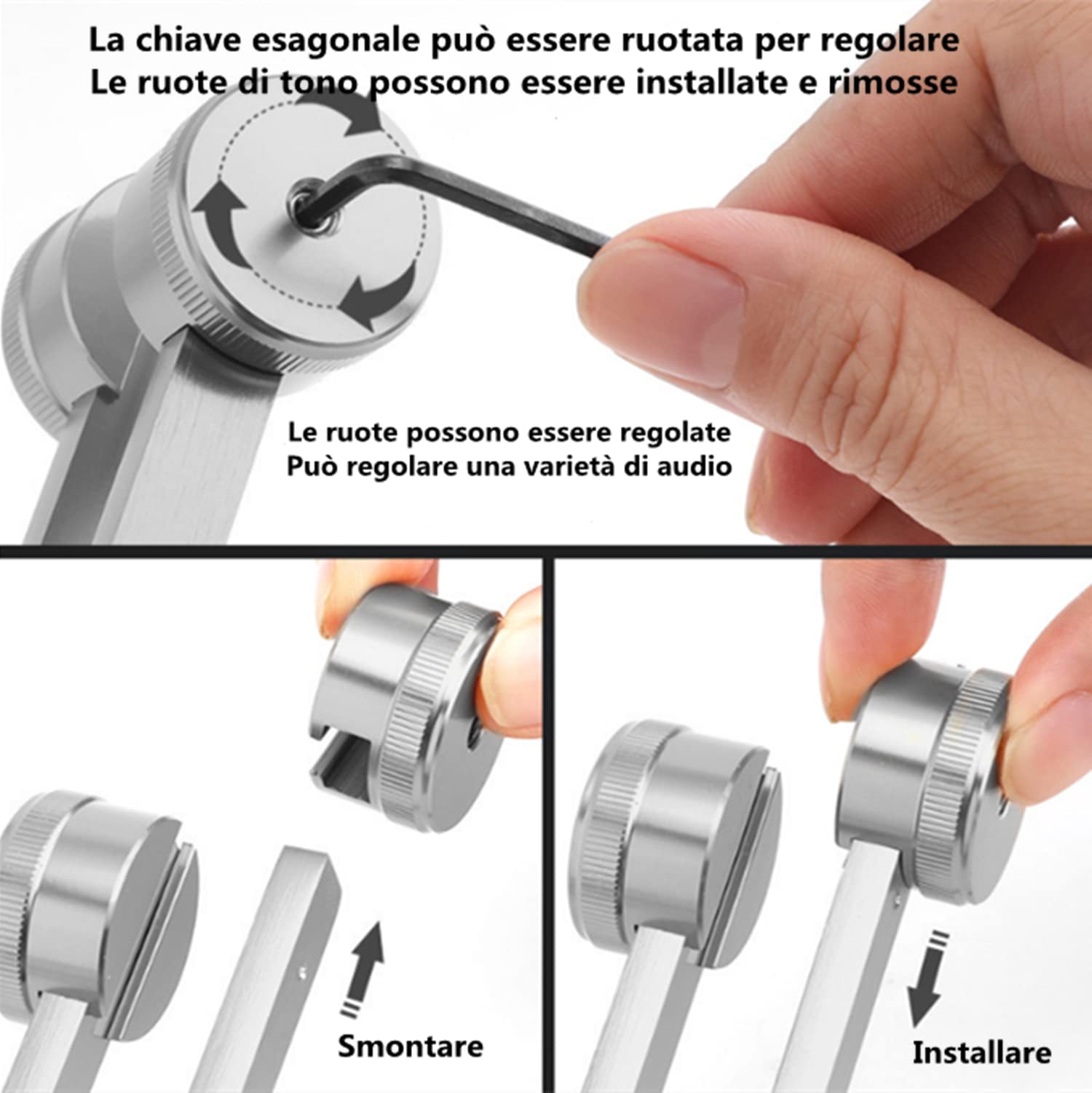 La chiave esagonale può essere ruotata per regolare
Le ruote di tono possono essere installate e rimosse

Le ruote possono essere regolate
Può regolare una varietà di audio

Smontare

Installare