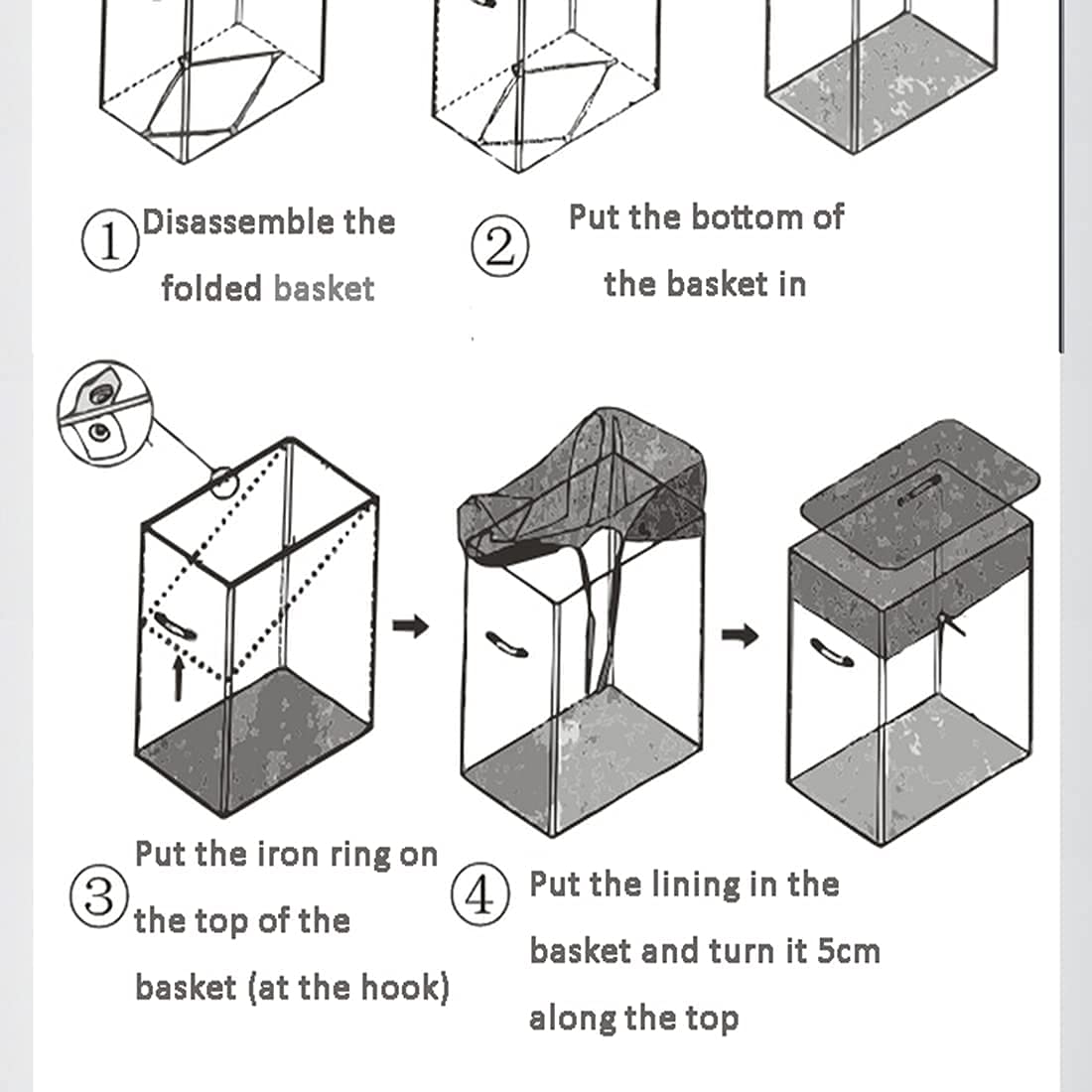 ① Disassemble the folded basket

② Put the bottom of the basket in

③ Put the iron ring on the top of the basket (at the hook)

④ Put the lining in the basket and turn it 5cm along the top