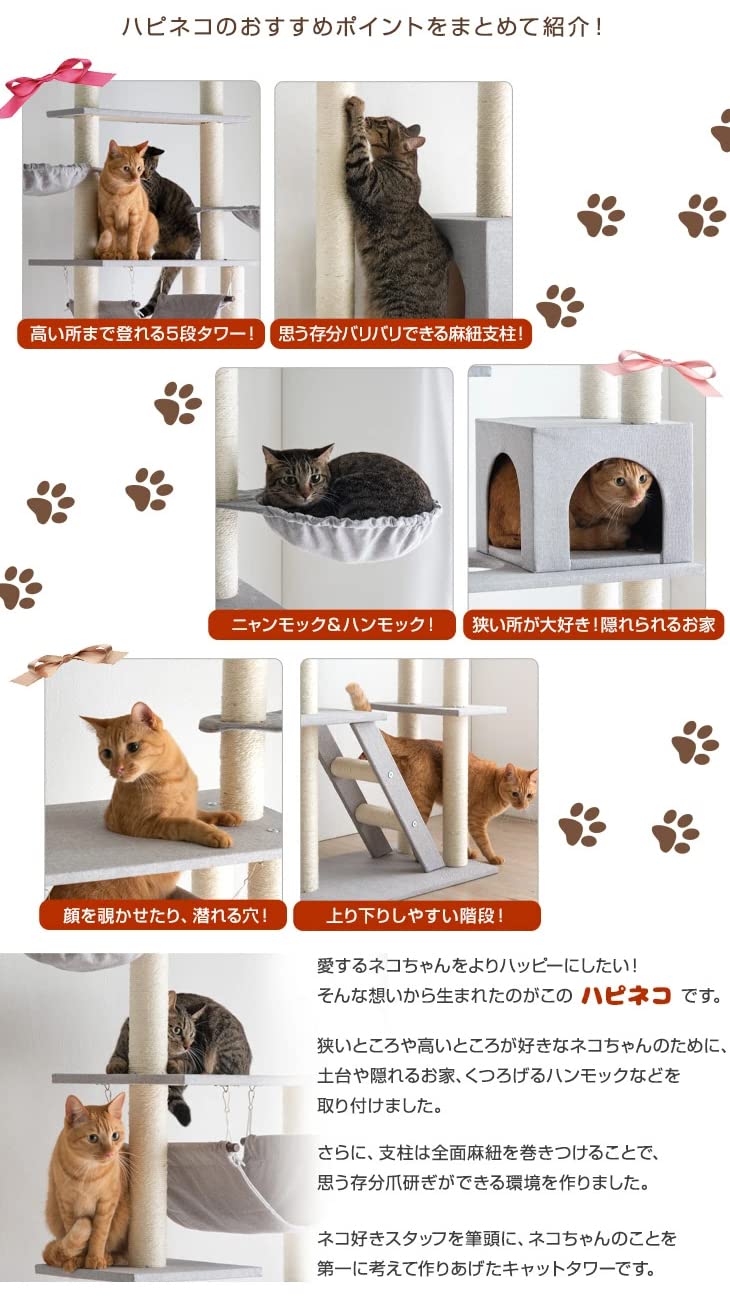 ハピネコのおすすめポイントをまとめて紹介！

高い所まで登れる5段タワー！

思う存分バリバリできる麻紐支柱！

ニャンモック&ハンモック！

狭い所が大好き！隠れられるお家

顔を覗かせたり、潜れる穴！

上り下りしやすい階段！

愛するネコちゃんをよりハッピーにしたい！
そんな想いから生まれたのがこの ハピネコ です。

狭いところや高いところが好きなネコちゃんのために、土台や隠れるお家、くつろげるハンモックなどを取り付けました。

さらに、支柱は全面麻紐を巻きつけることで、思う存分爪研ぎができる環境を作りました。

ネコ好きスタッフを筆頭に、ネコちゃんのことを第一に考えて作りあげたキャットタワーです。