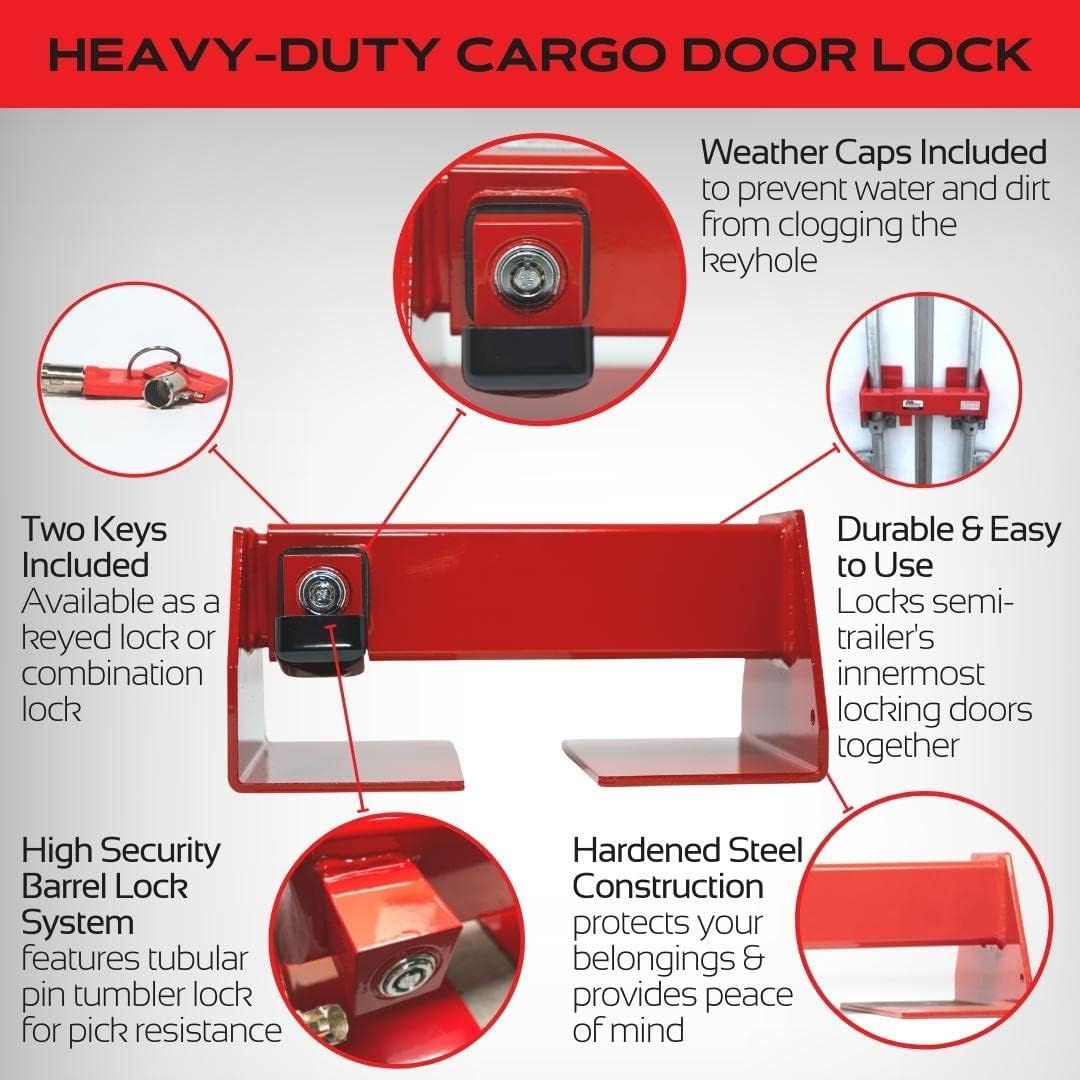 HEAVY-DUTY CARGO DOOR LOCK

Weather Caps Included
to prevent water and dirt from clogging the keyhole

Two Keys Included
Available as a keyed lock or combination lock

Durable & Easy to Use
Locks semi-trailer's innermost locking doors together

High Security Barrel Lock System
features tubular pin tumbler lock for pick resistance

Hardened Steel Construction
protects your belongings & provides peace of mind