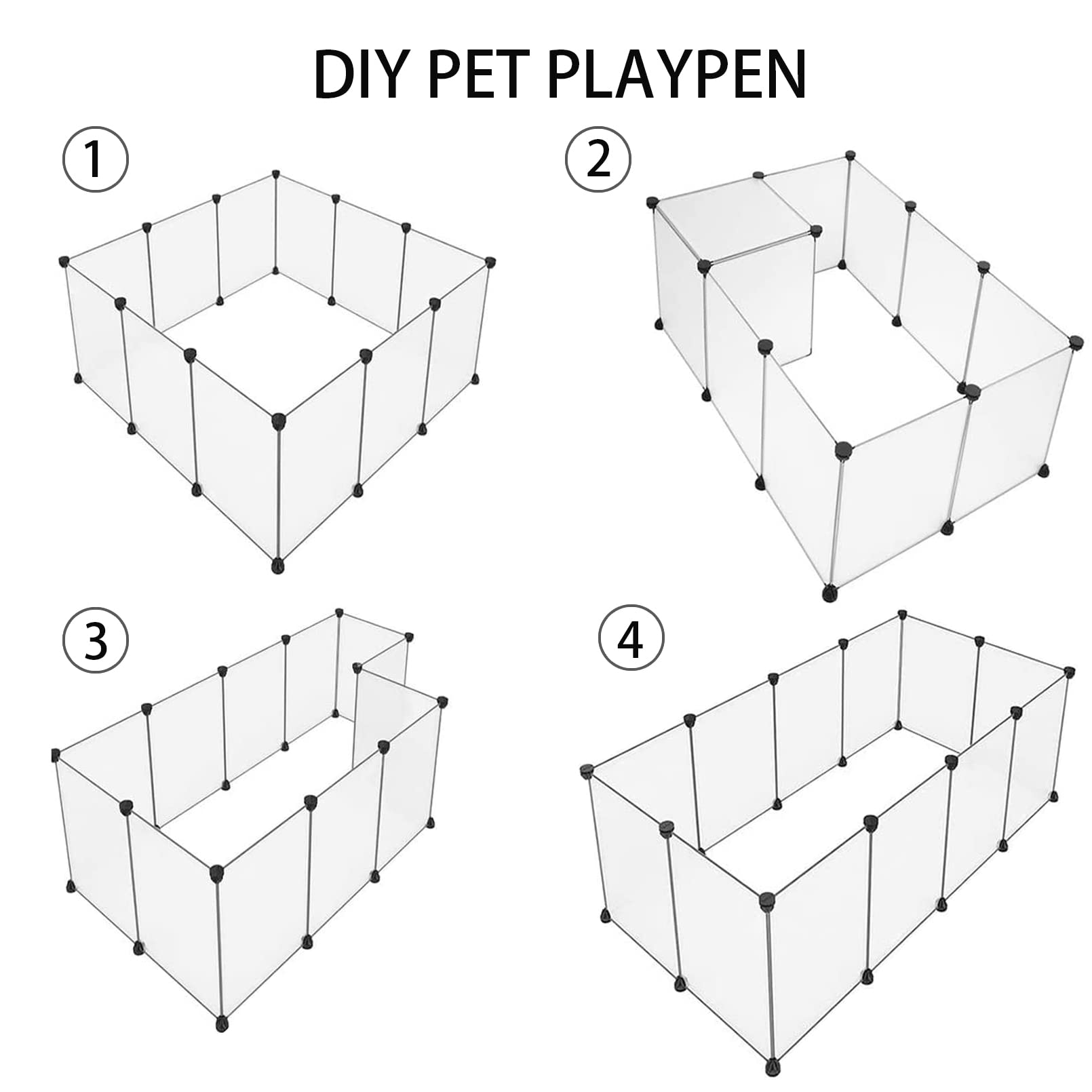 DIY PET PLAYPEN

1

2

3

4