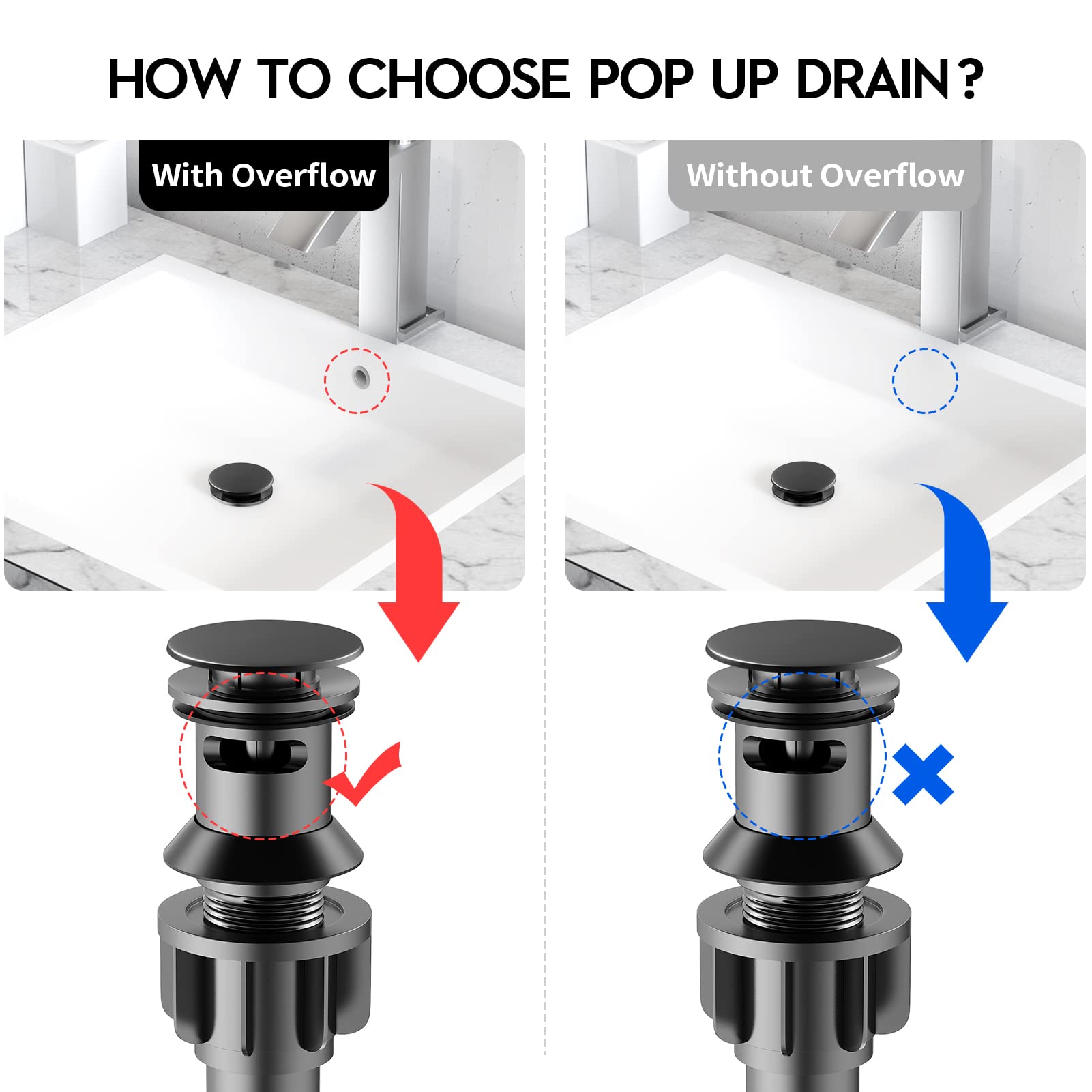 HOW TO CHOOSE POP UP DRAIN?

With Overflow

Without Overflow