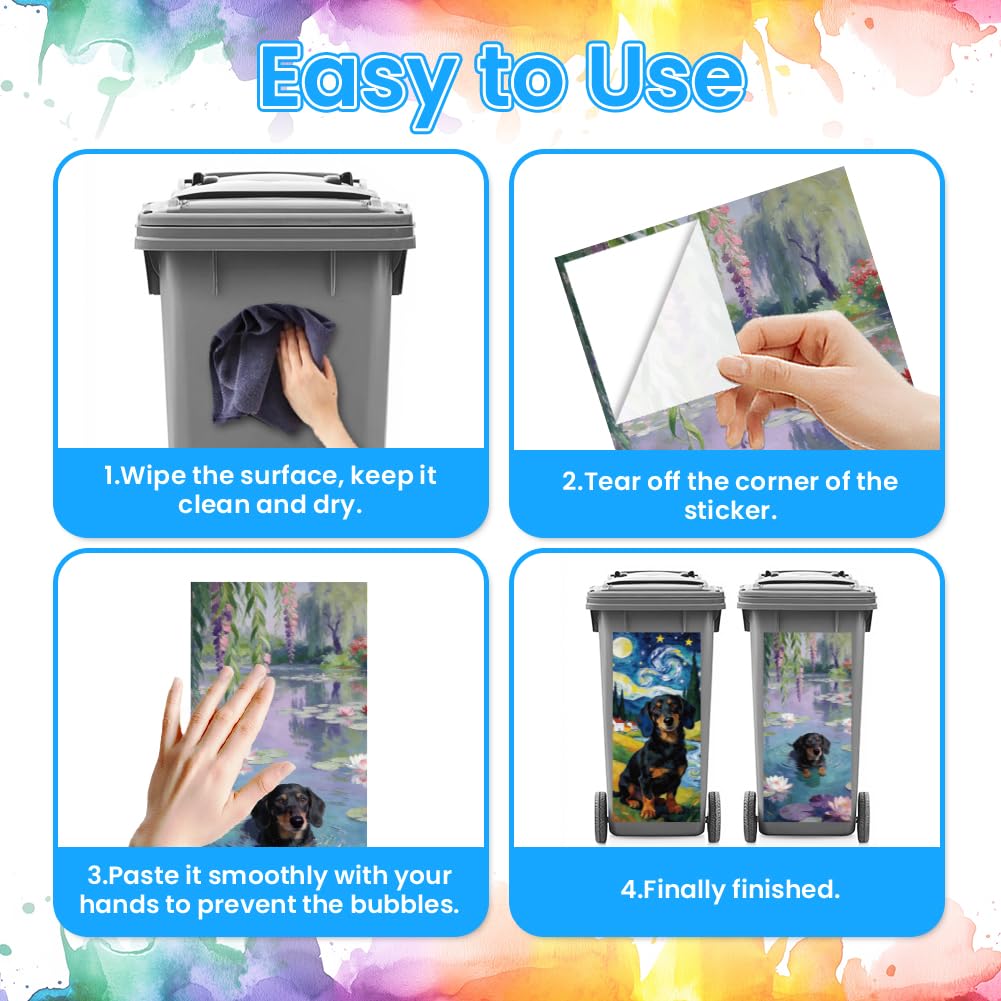 Easy to Use

1.Wipe the surface, keep it clean and dry.

2.Tear off the corner of the sticker.

3.Paste it smoothly with your hands to prevent the bubbles.

4.Finally finished.