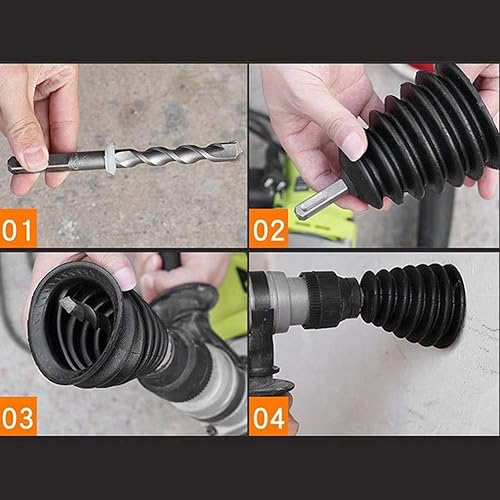 01

02

03

04