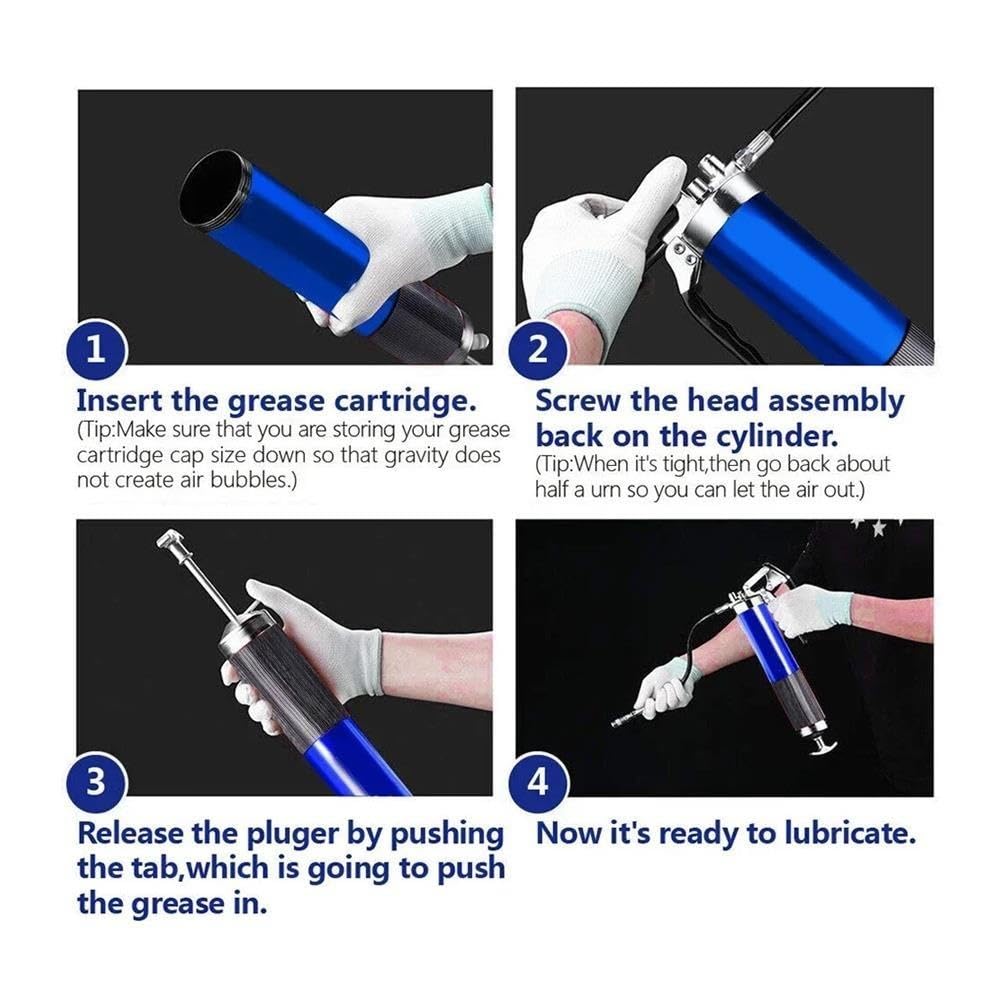 1

Insert the grease cartridge.

(Tip:Make sure that you are storing your grease cartridge cap size down so that gravity does not create air bubbles.)

2

Screw the head assembly back on the cylinder.

(Tip:When it's tight,then go back about half a urn so you can let the air out.)

3

Release the pluger by pushing the tab,which is going to push the grease in.

4

Now it's ready to lubricate.