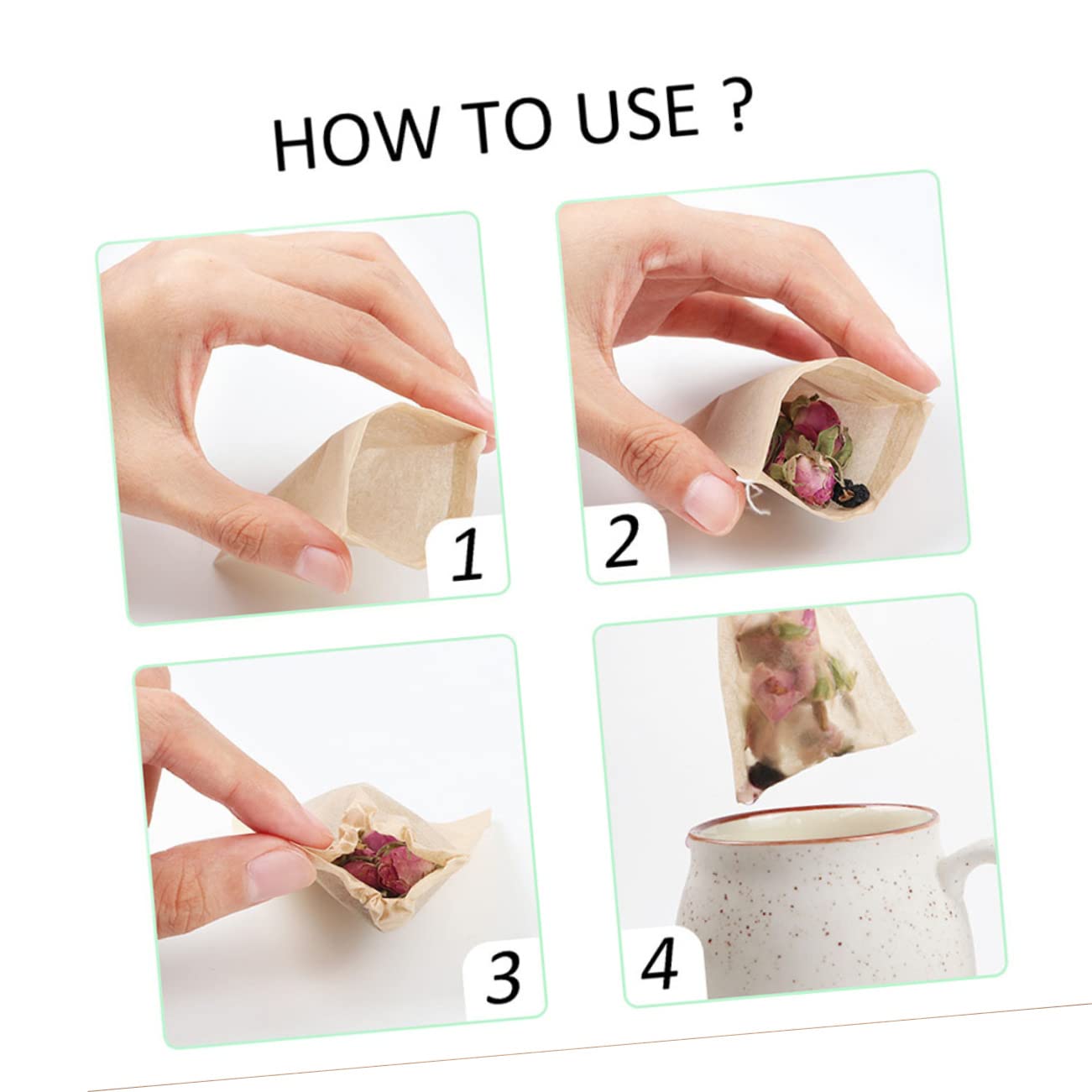 HOW TO USE ?

1

2

3

4