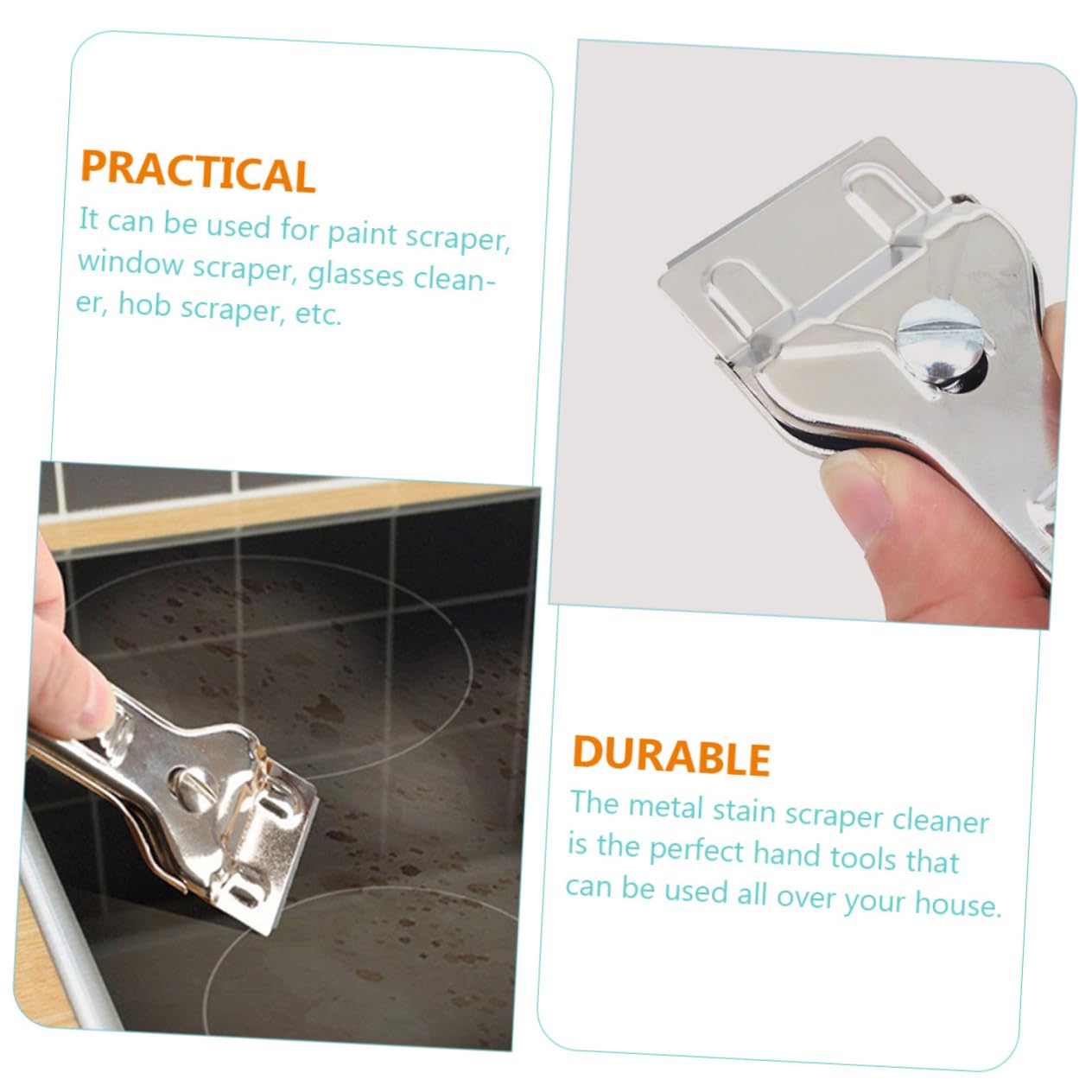 PRACTICAL
It can be used for paint scraper, window scraper, glasses cleaner, hob scraper, etc.

DURABLE
The metal stain scraper cleaner is the perfect hand tools that can be used all over your house.