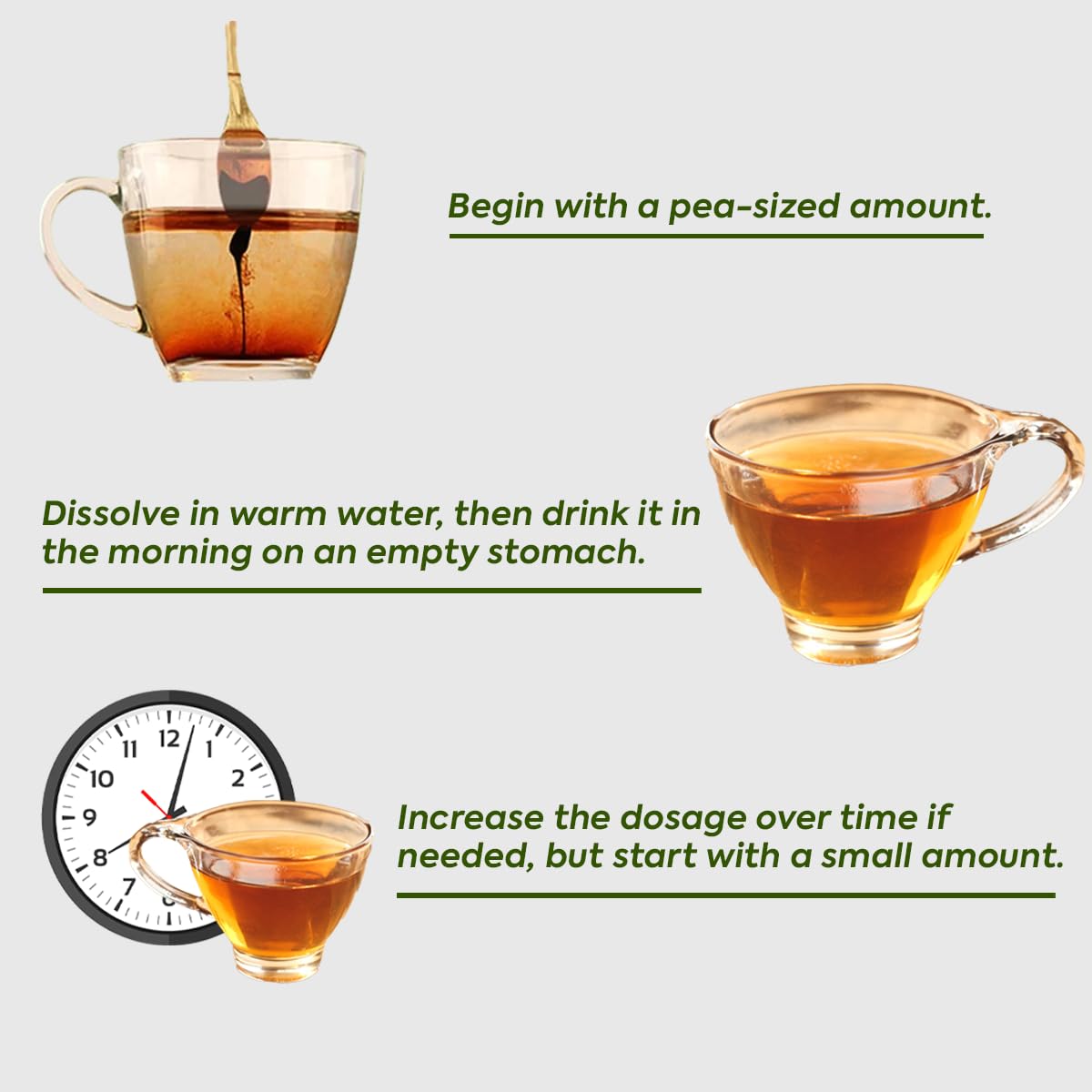 Begin with a pea-sized amount.

Dissolve in warm water, then drink it in the morning on an empty stomach.

11 12 1 10 2 9 8 7

Increase the dosage over time if needed, but start with a small amount.