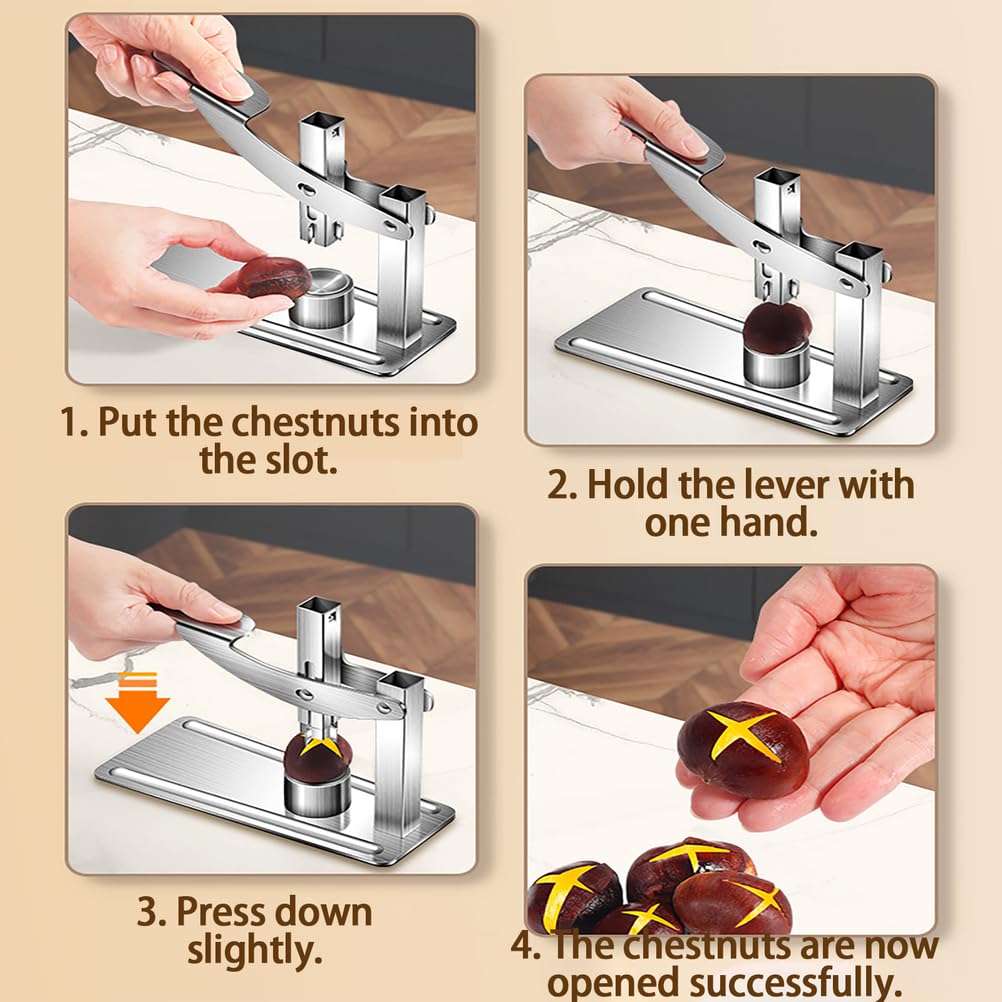 1. Put the chestnuts into the slot.

2. Hold the lever with one hand.

3. Press down slightly.

4. The chestnuts are now opened successfully.