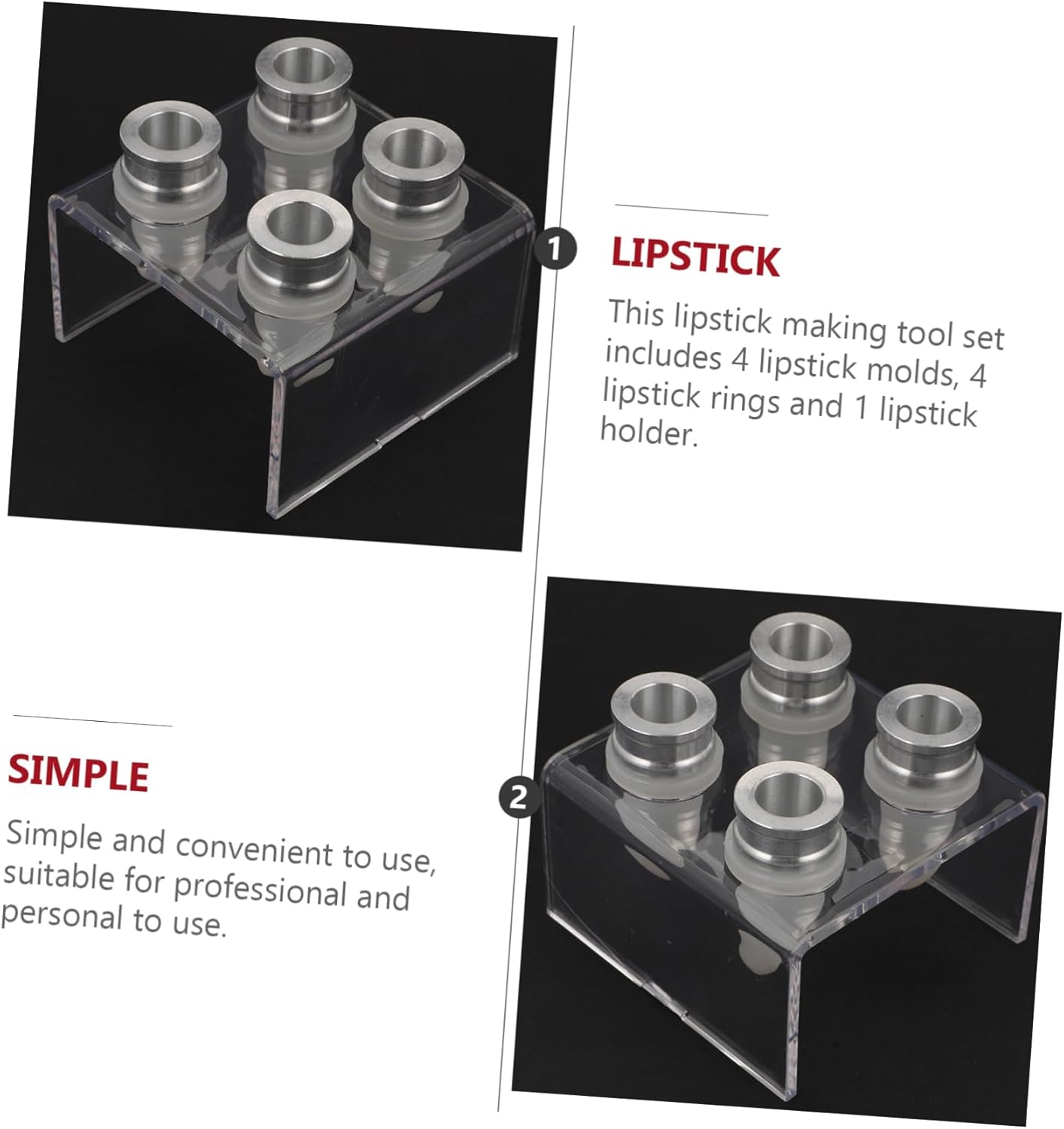 1

LIPSTICK

This lipstick making tool set includes 4 lipstick molds, 4 lipstick rings and 1 lipstick holder.

SIMPLE

Simple and convenient to use, suitable for professional and personal to use.

2