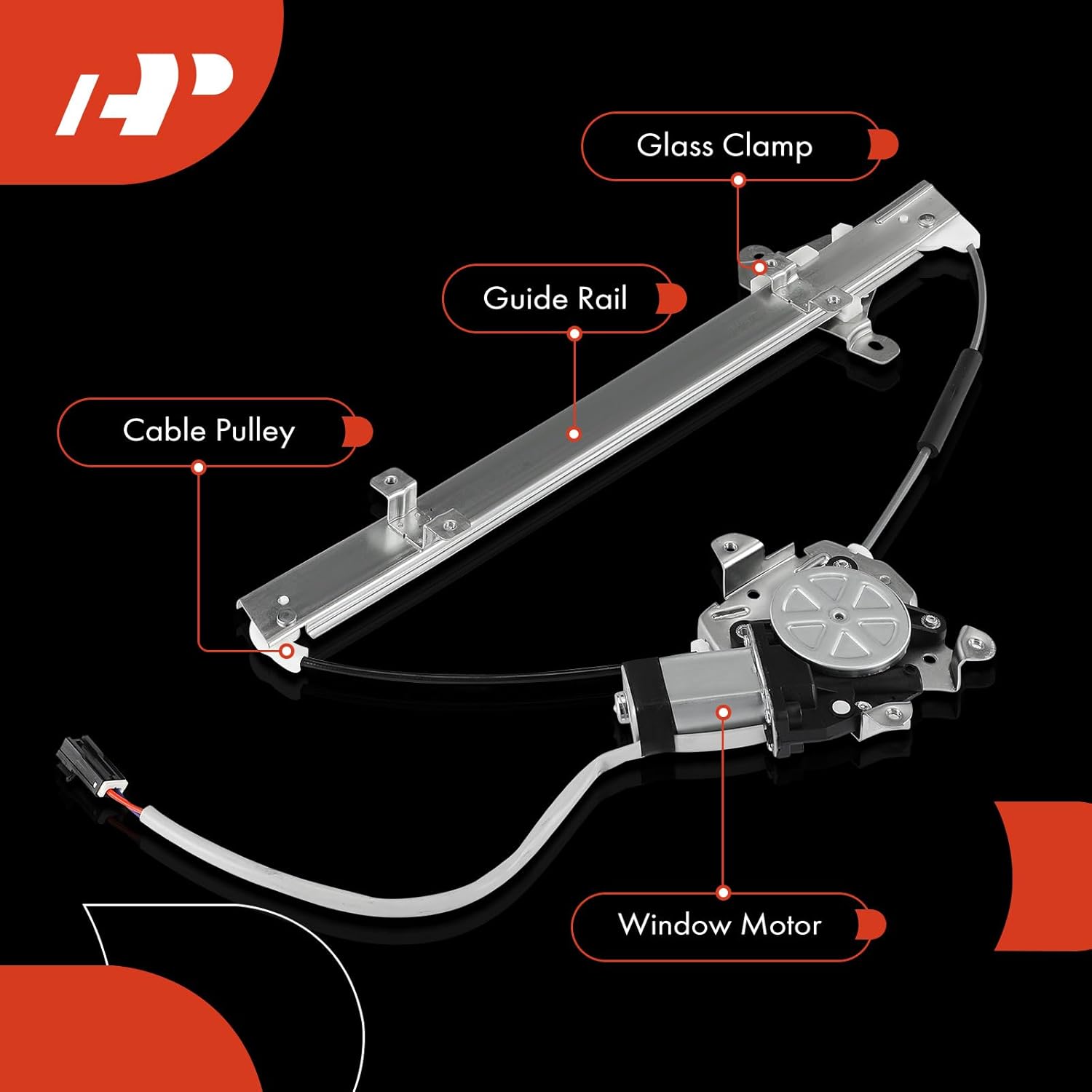 AP

Glass Clamp

Guide Rail

Cable Pulley

Window Motor