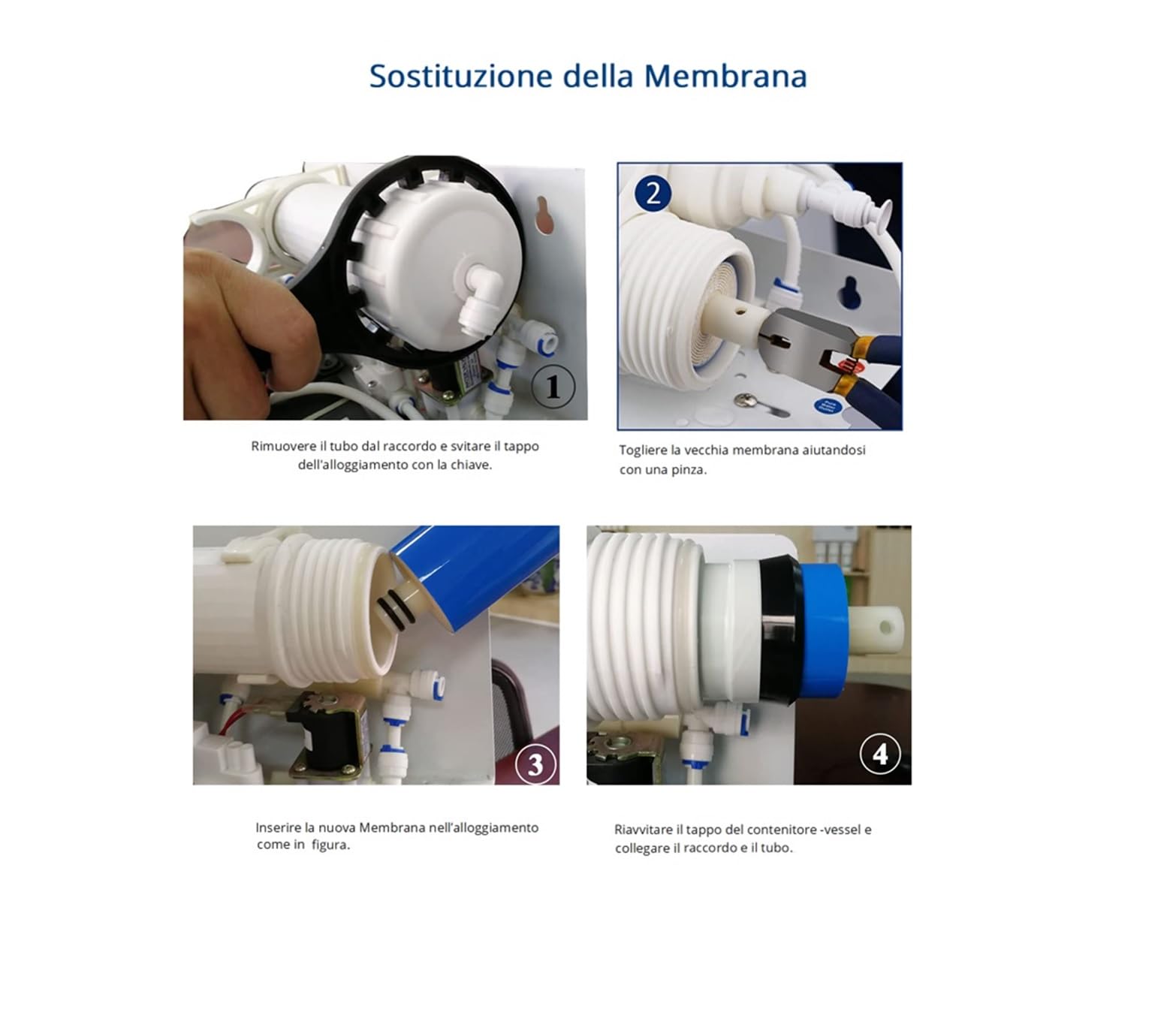 Sostituzione della Membrana

1

Rimuovere il tubo dal raccordo e svitare il tappo dell'alloggiamento con la chiave.

2

Togliere la vecchia membrana aiutandosi con una pinza.

3

Inserire la nuova Membrana nell'alloggiamento come in figura.

4

Riavvitare il tappo del contenitore -vessel e collegare il raccordo e il tubo.