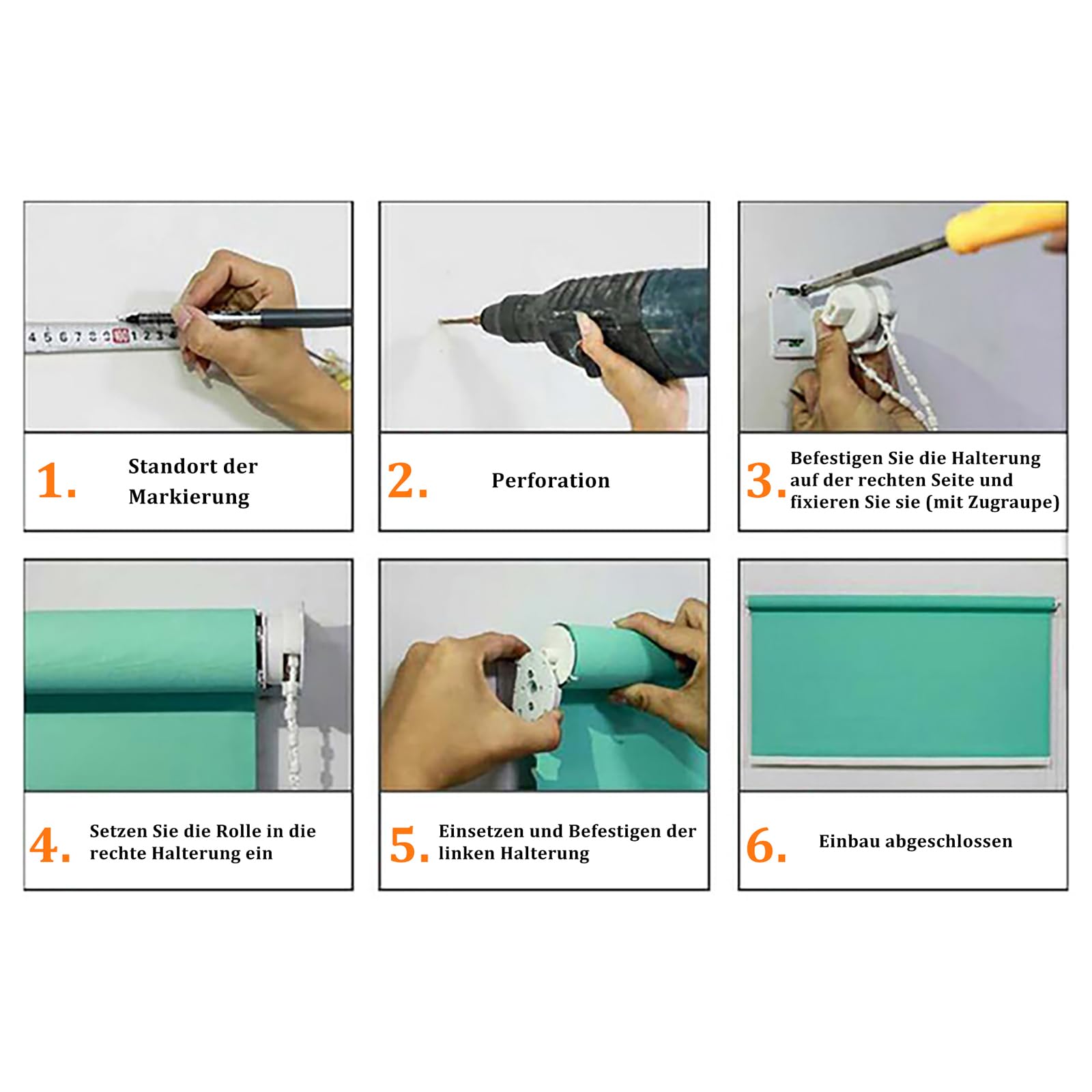 4 5 6 7 8 9 100 1 2 3 4

1. Standort der Markierung

2. Perforation

3. Befestigen Sie die Halterung auf der rechten Seite und fixieren Sie sie (mit Zugraupe)

4. Setzen Sie die Rolle in die rechte Halterung ein

5. Einsetzen und Befestigen der linken Halterung

6. Einbau abgeschlossen