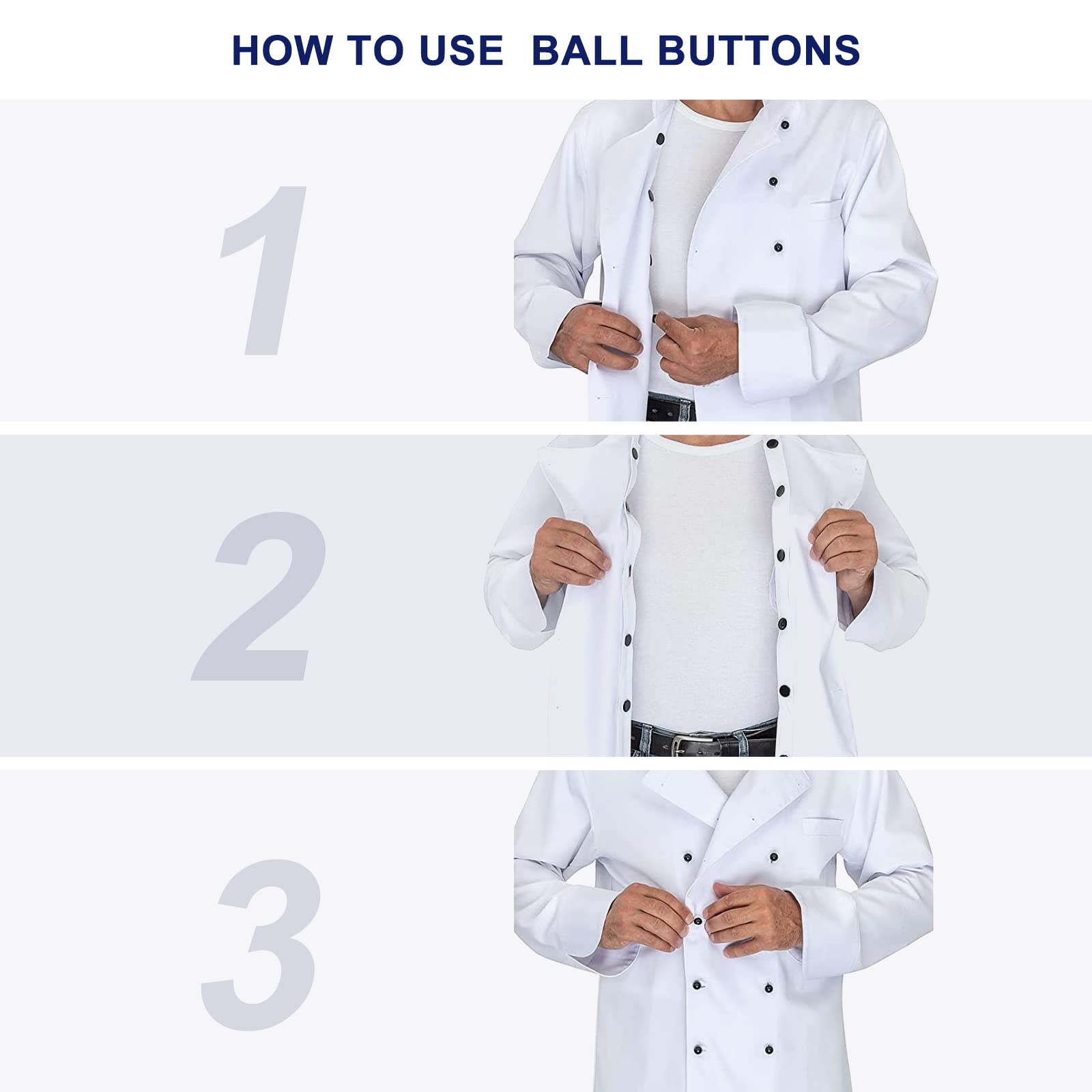 HOW TO USE  BALL BUTTONS

1

2

3