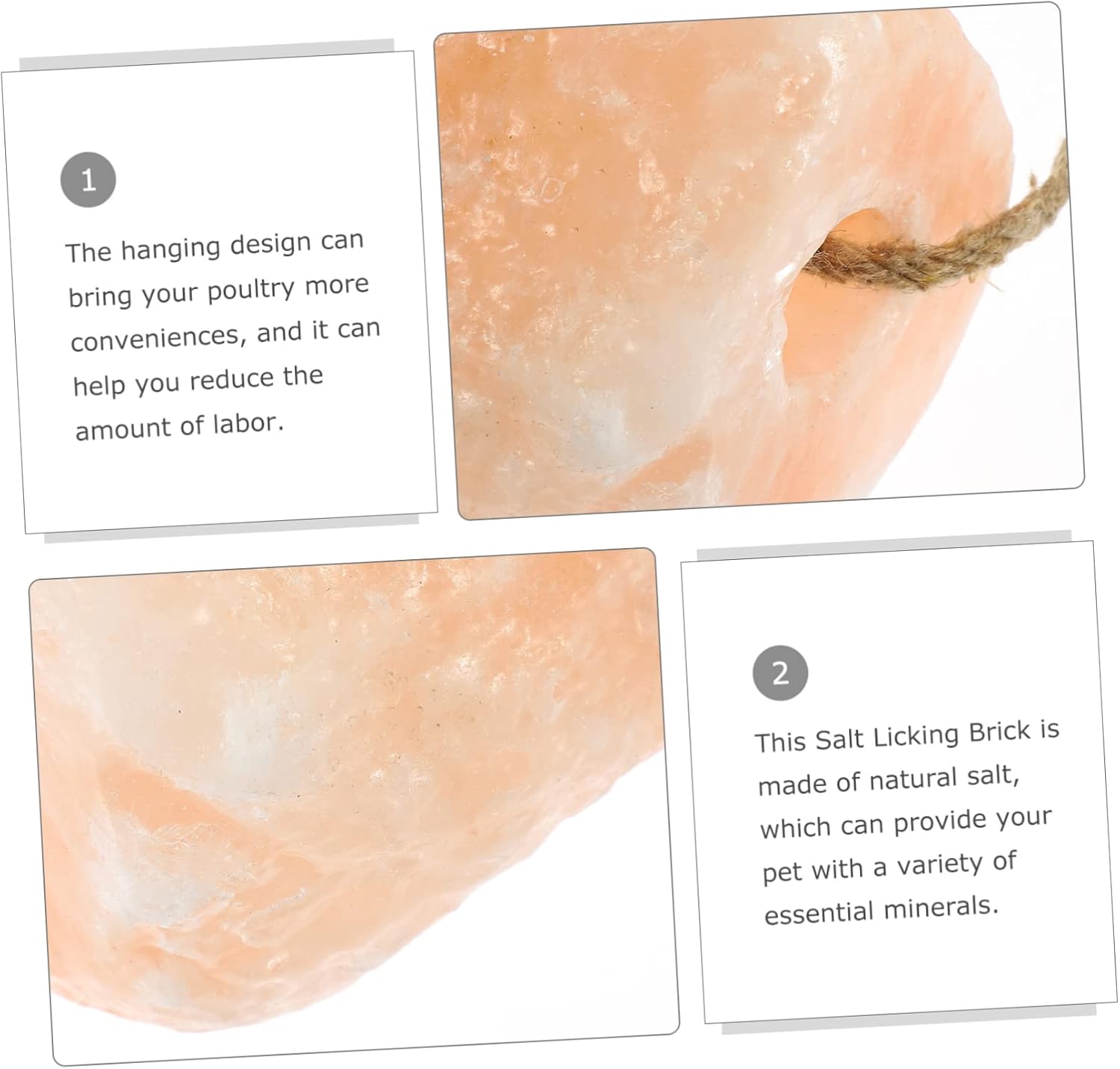 1

The hanging design can bring your poultry more conveniences, and it can help you reduce the amount of labor.

2

This Salt Licking Brick is made of natural salt, which can provide your pet with a variety of essential minerals.