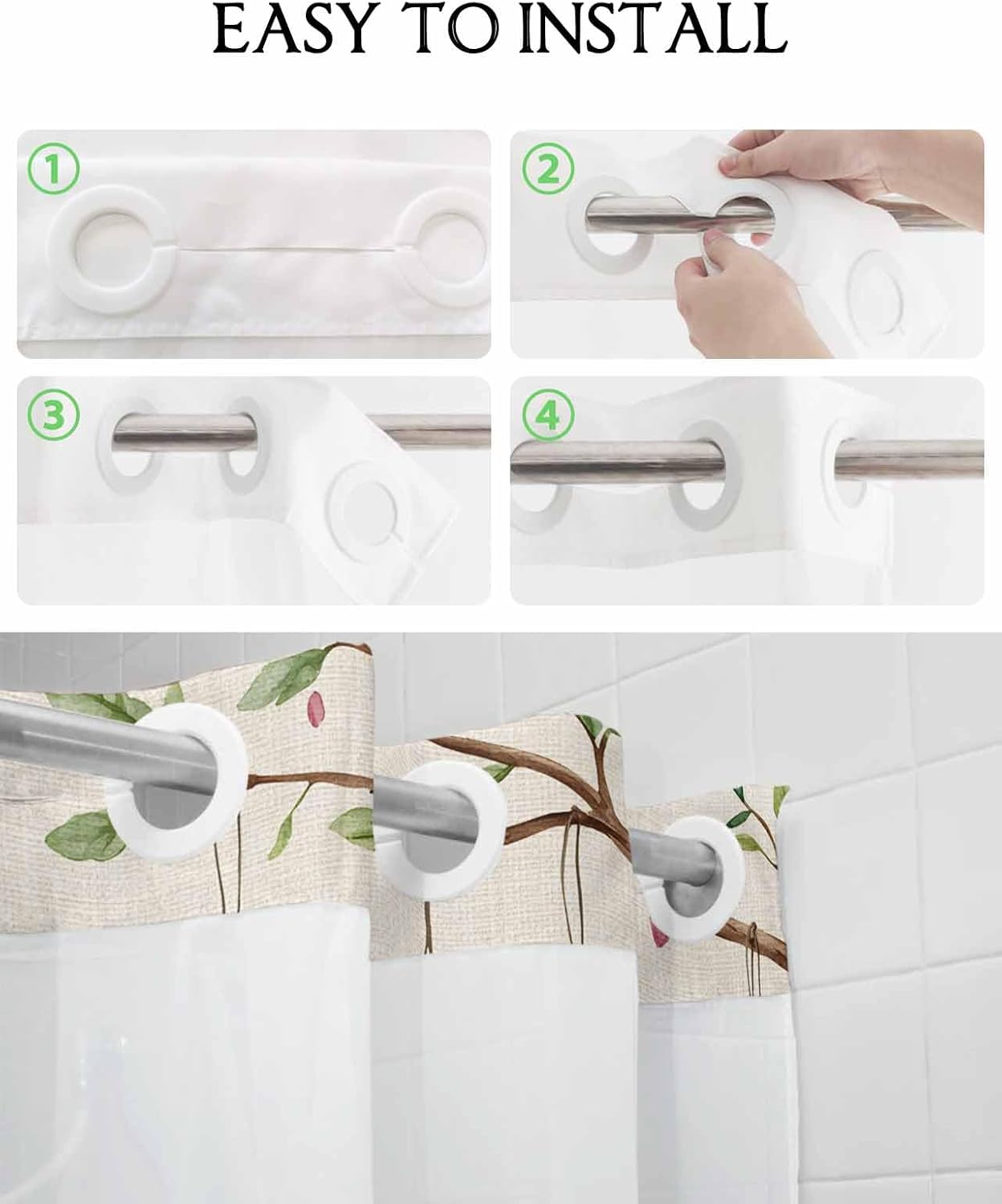 EASY TO INSTALL

①

②

③

④