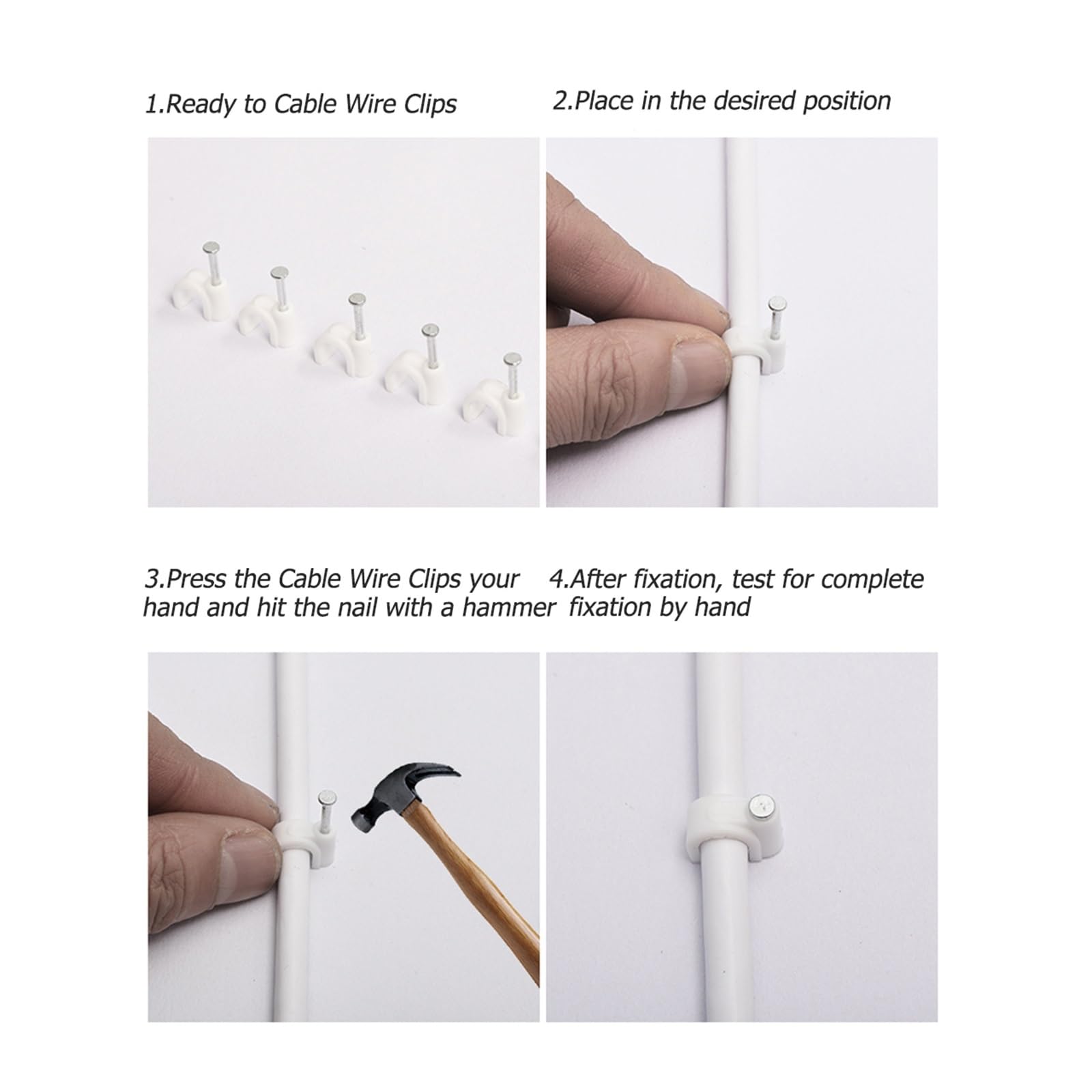 1.Ready to Cable Wire Clips

2.Place in the desired position

3.Press the Cable Wire Clips your hand and hit the nail with a hammer

4.After fixation, test for complete fixation by hand