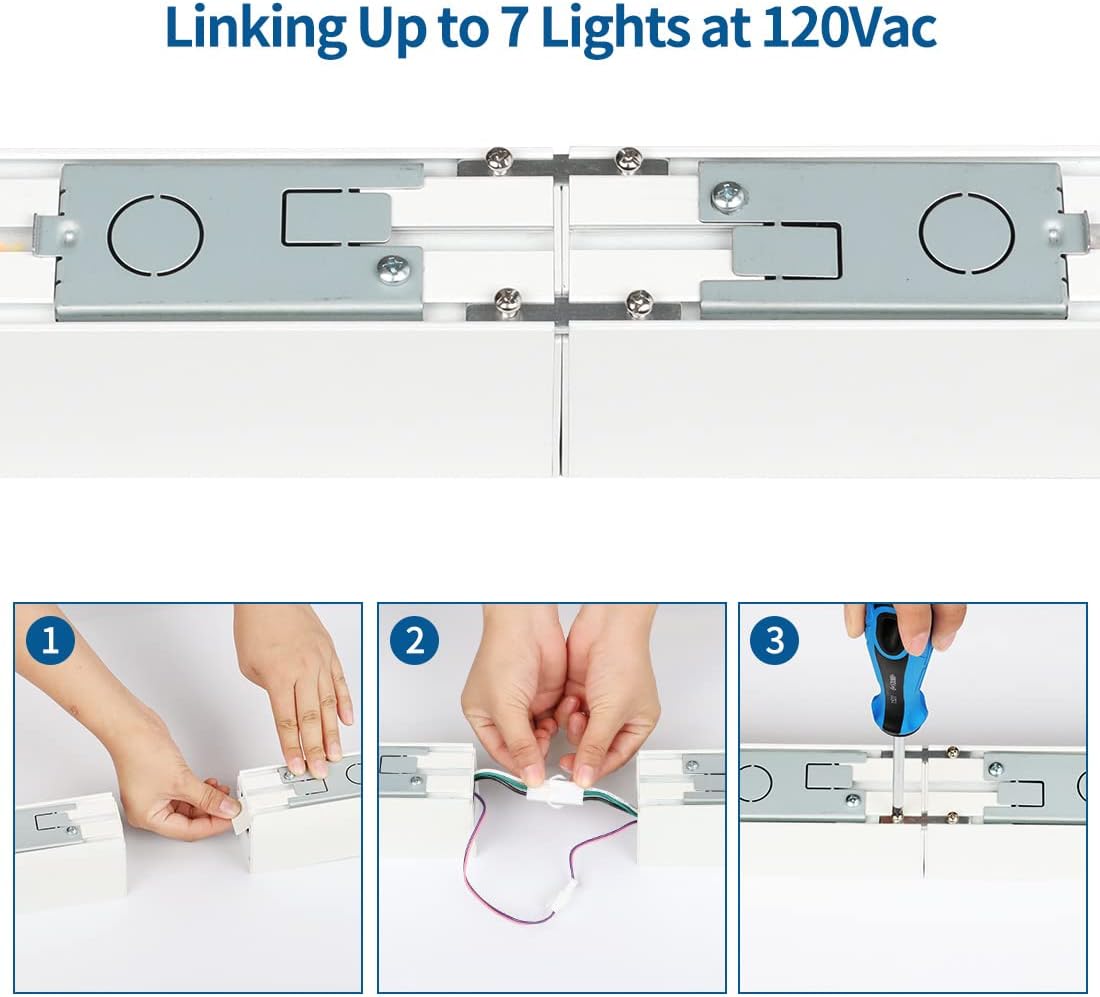 Linking Up to 7 Lights at 120Vac

1

2

3