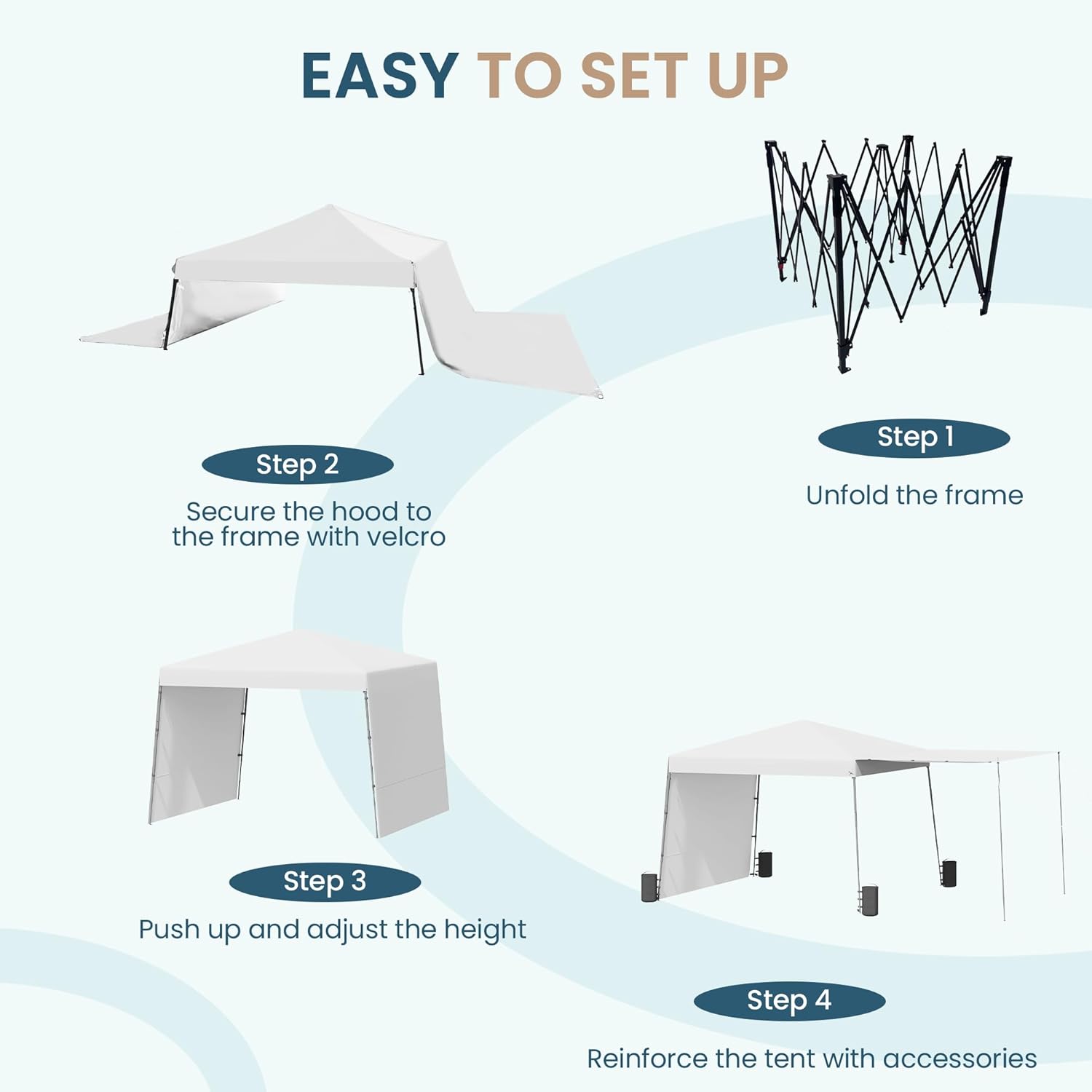 EASY TO SET UP

Step 1

Unfold the frame

Step 2

Secure the hood to the frame with velcro

Step 3

Push up and adjust the height

Step 4

Reinforce the tent with accessories