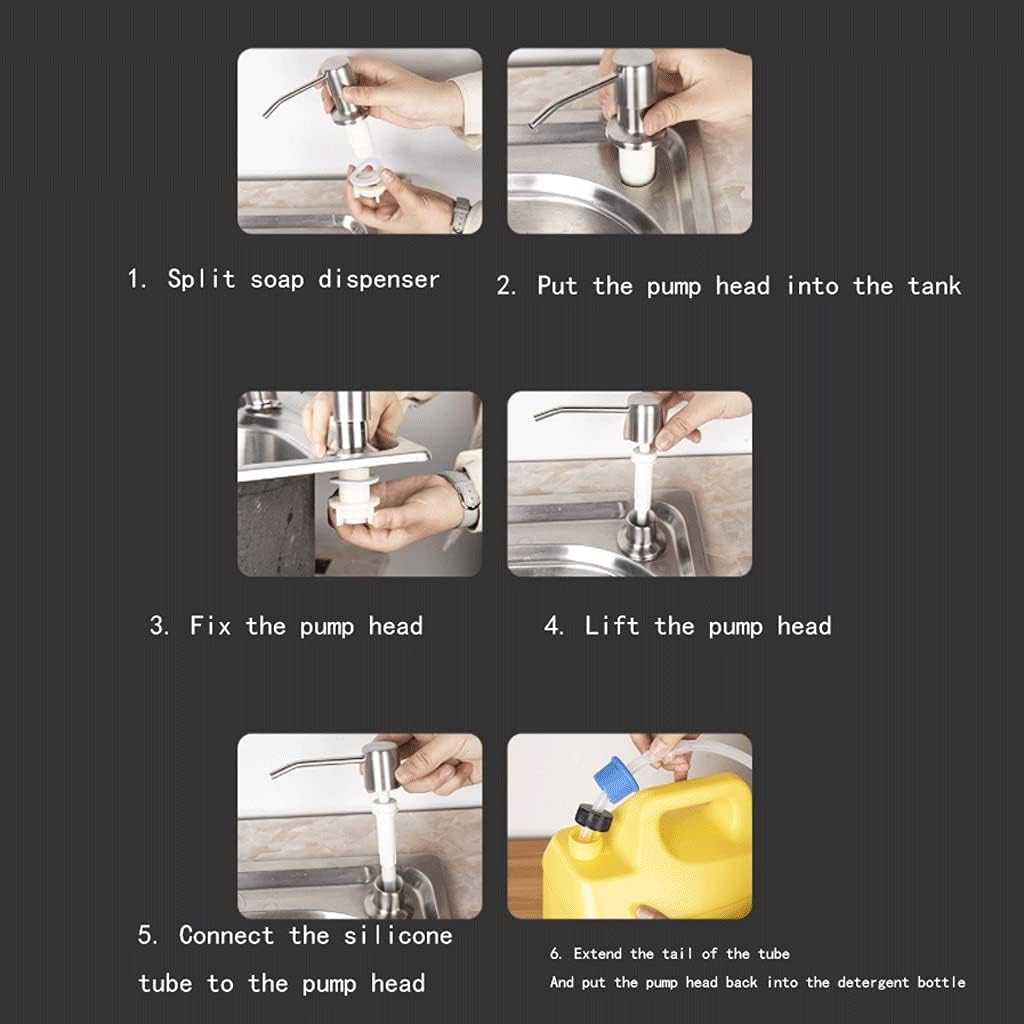 1. Split soap dispenser

2. Put the pump head into the tank

3. Fix the pump head

4. Lift the pump head

5. Connect the silicone tube to the pump head

6. Extend the tail of the tube
And put the pump head back into the detergent bottle