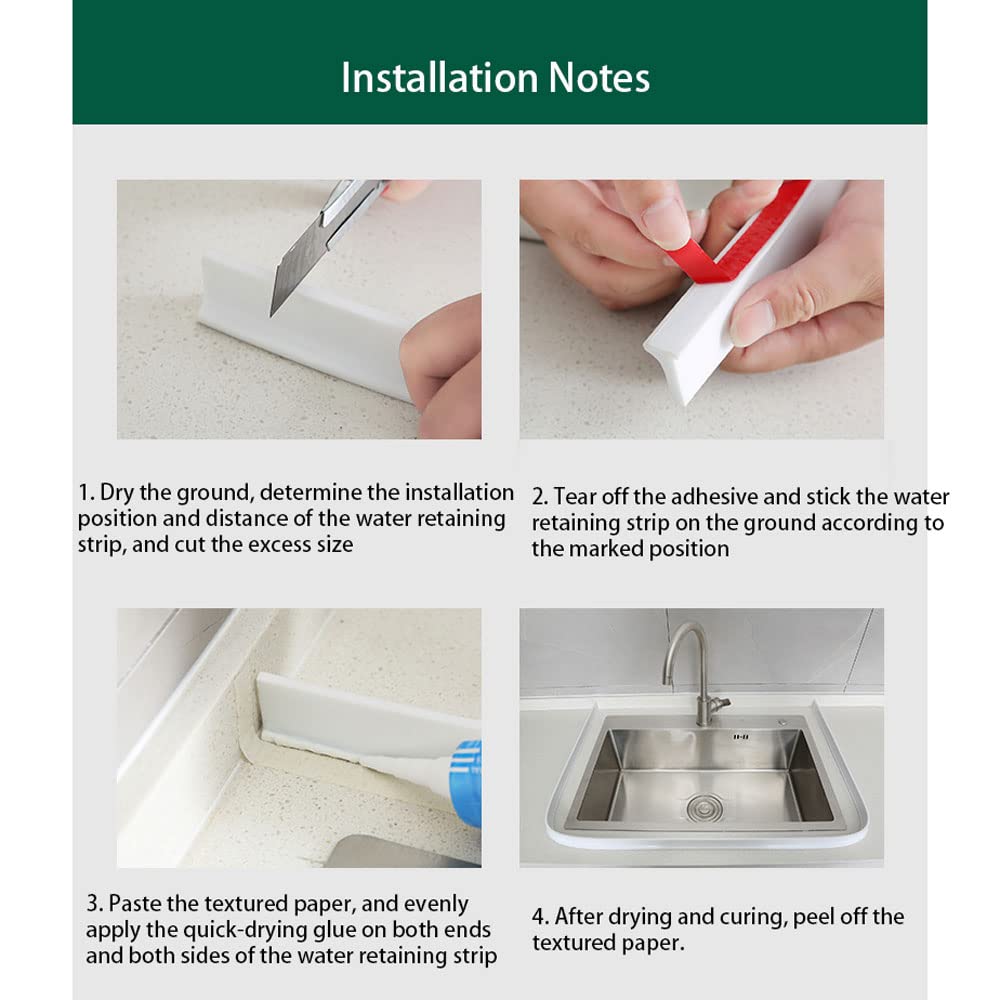 Installation Notes

1. Dry the ground, determine the installation position and distance of the water retaining strip, and cut the excess size

2. Tear off the adhesive and stick the water retaining strip on the ground according to the marked position

3. Paste the textured paper, and evenly apply the quick-drying glue on both ends and both sides of the water retaining strip

4. After drying and curing, peel off the textured paper.