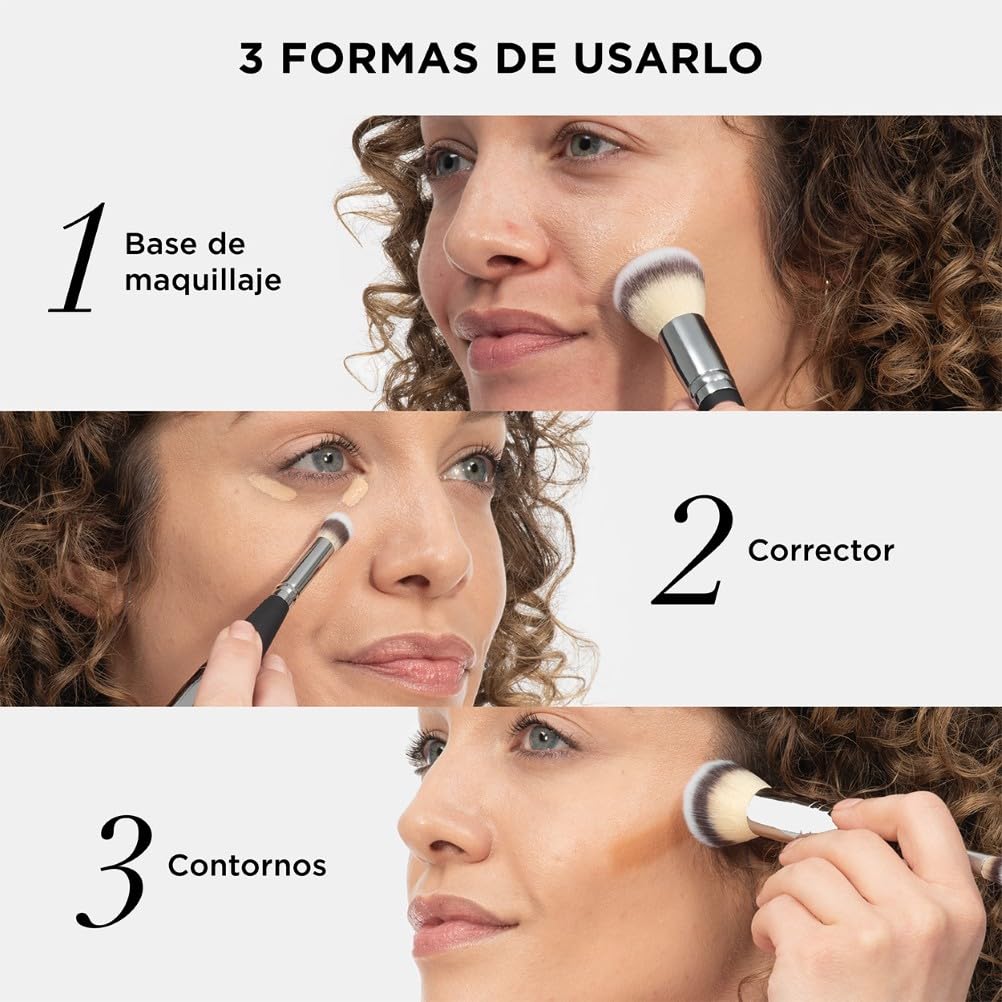 3 FORMAS DE USARLO

1 Base de maquillaje

2 Corrector

3 Contornos